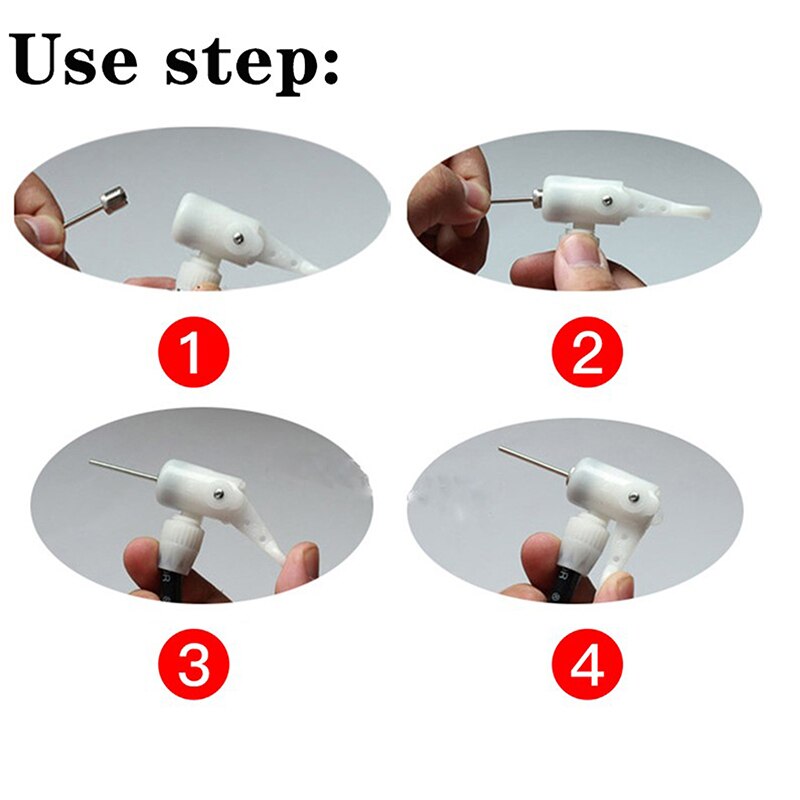 Use step:

1

2

3

4