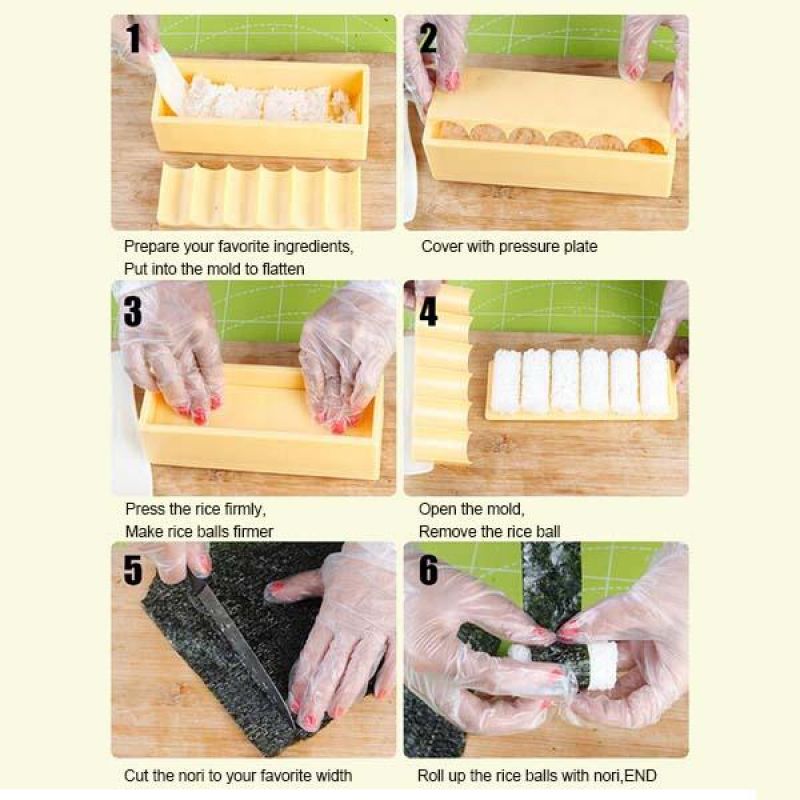 1

Prepare your favorite ingredients,
Put into the mold to flatten

2

Cover with pressure plate

3

Press the rice firmly,
Make rice balls firmer

4

Open the mold,
Remove the rice ball

5

Cut the nori to your favorite width

6

Roll up the rice balls with nori,END