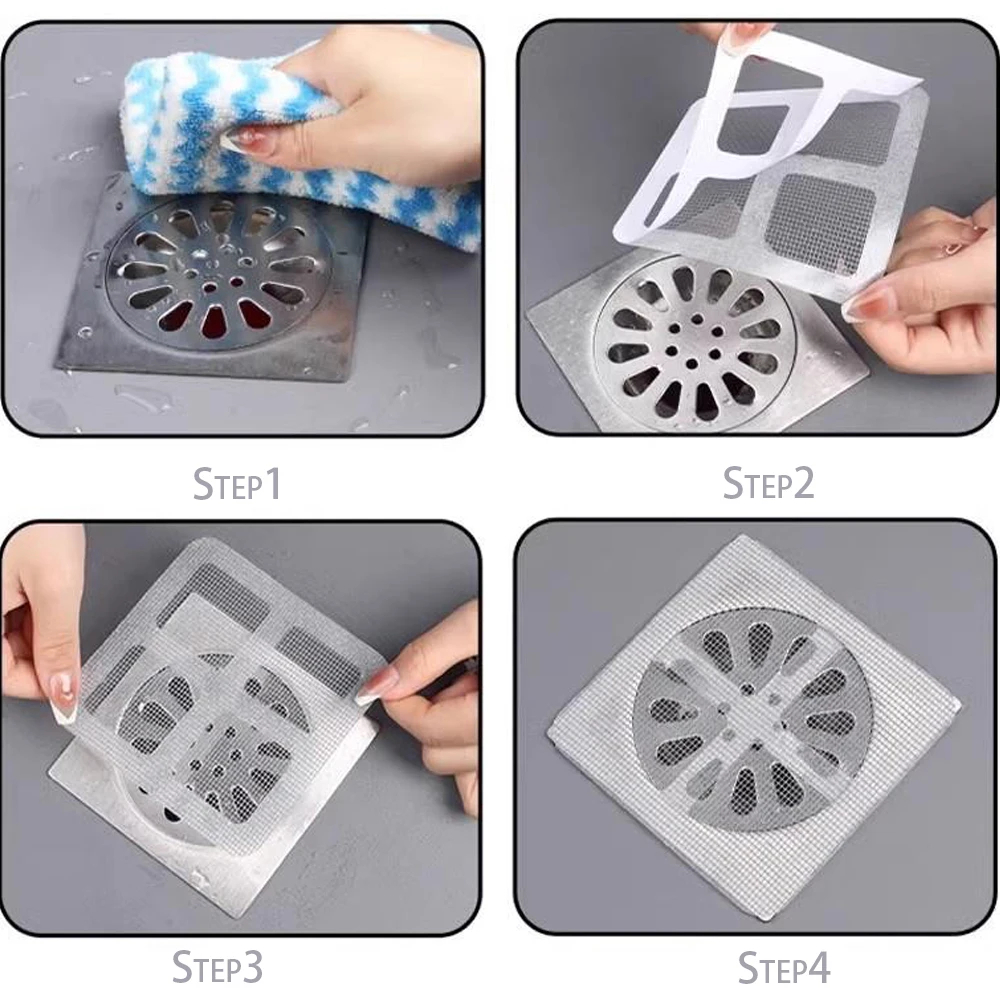 STEP1

STEP2

STEP3

STEP4