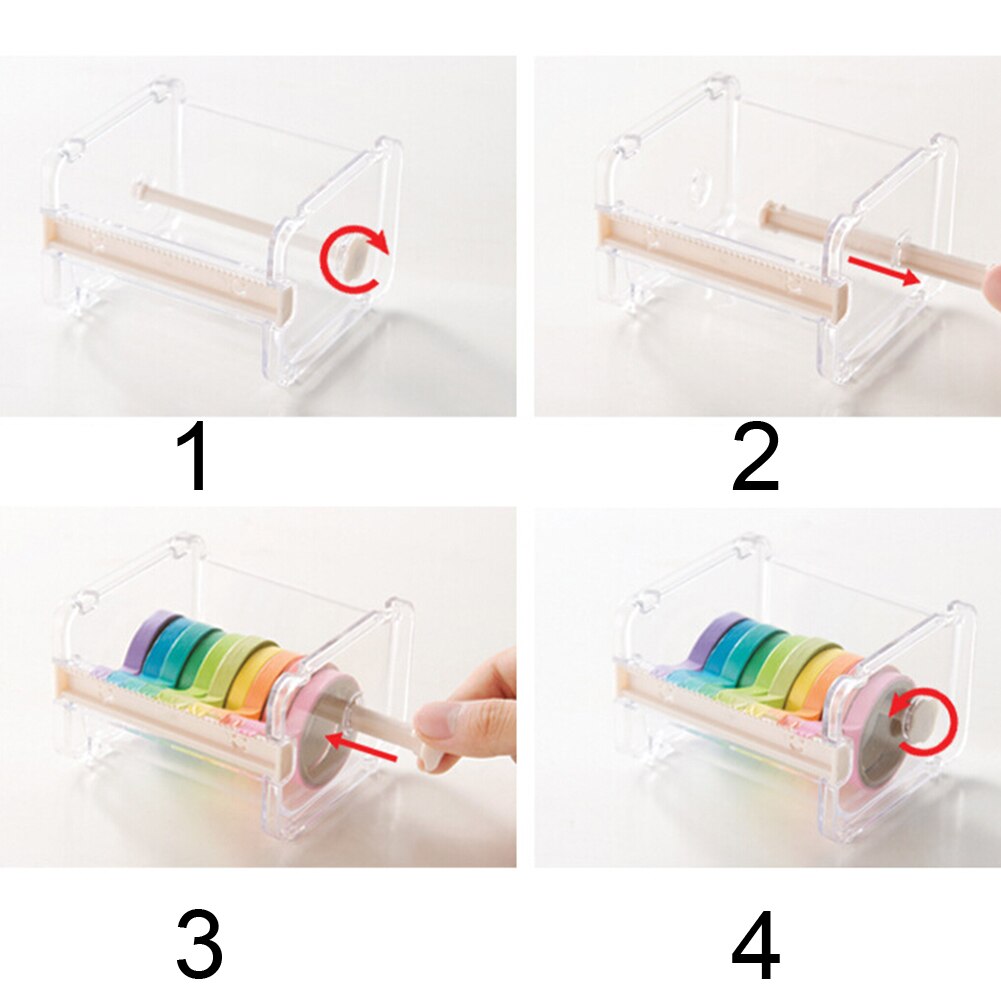 1

2

3

4