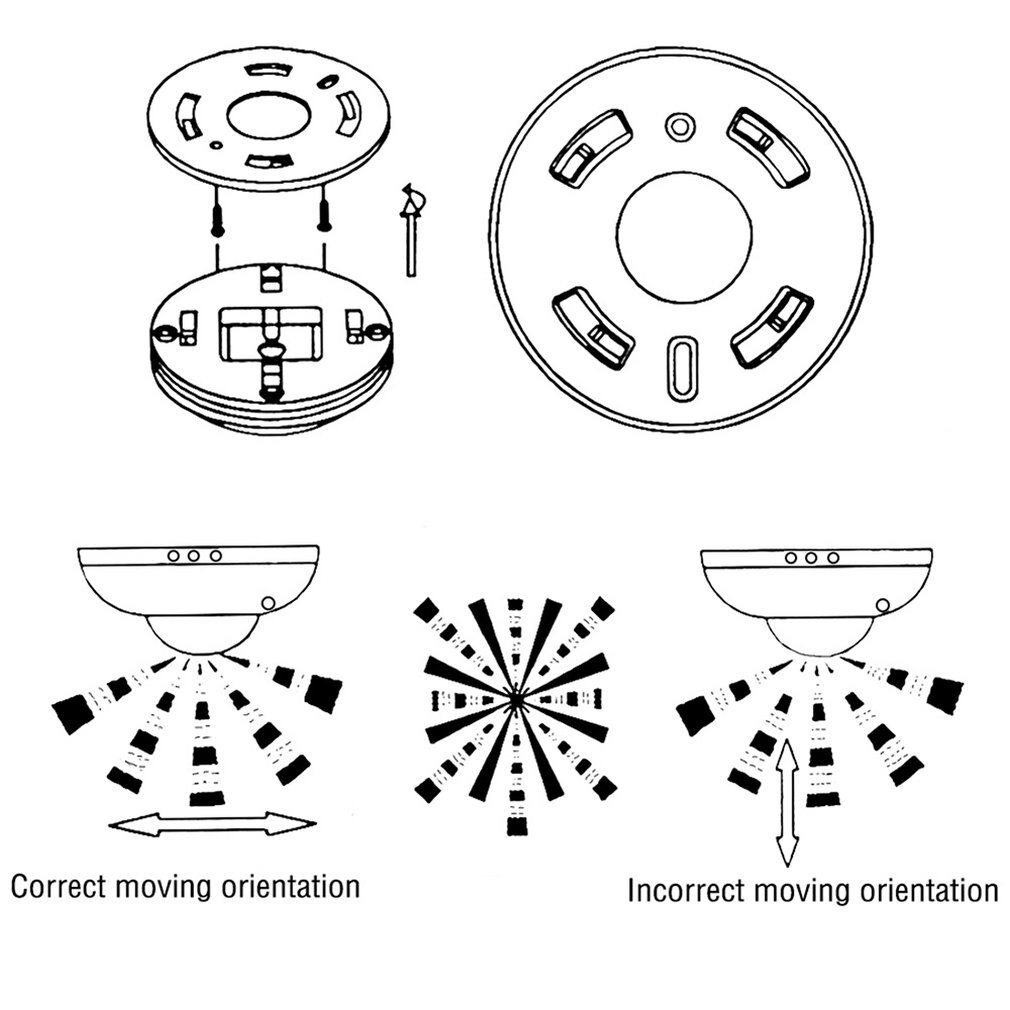 Correct moving orientation

Incorrect moving orientation