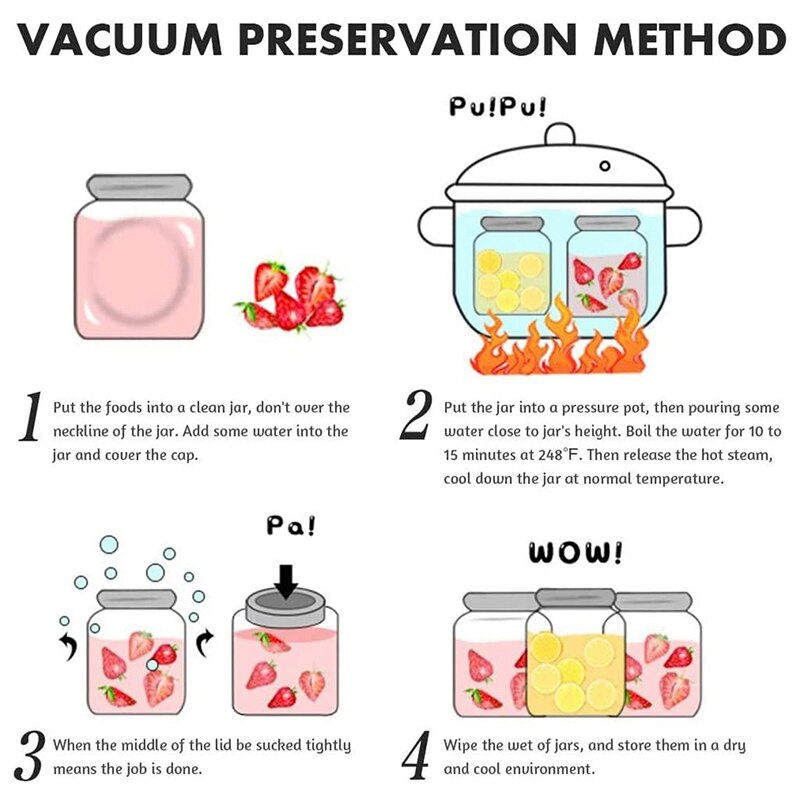 VACUUM PRESERVATION METHOD

Pu!Pu!

1 Put the foods into a clean jar, don't over the neckline of the jar. Add some water into the jar and cover the cap.

2 Put the jar into a pressure pot, then pouring some water close to jar's height. Boil the water for 10 to 15 minutes at 248°F. Then release the hot steam, cool down the jar at normal temperature.

Pa!

WOW!

3 When the middle of the lid be sucked tightly means the job is done.

4 Wipe the wet of jars, and store them in a dry and cool environment.