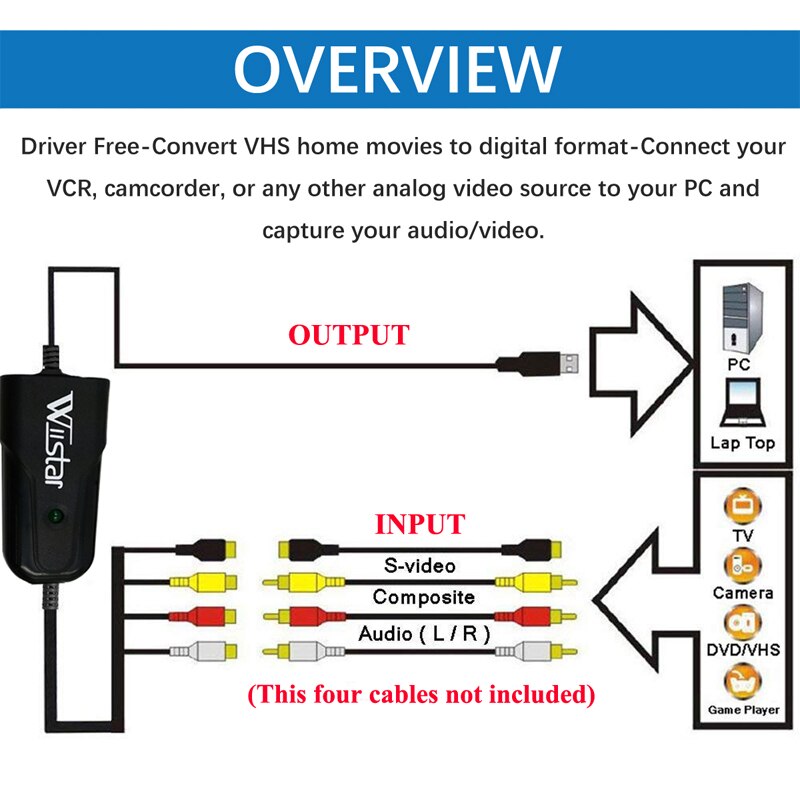 OVERVIEW

Driver Free-Convert VHS home movies to digital format-Connect your VCR, camcorder, or any other analog video source to your PC and capture your audio/video.

Wiistar

OUTPUT

PC

Lap Top

INPUT

S-video

Composite

Audio ( L / R )

(This four cables not included)

TV

Camera

DVD/VHS

Game Player