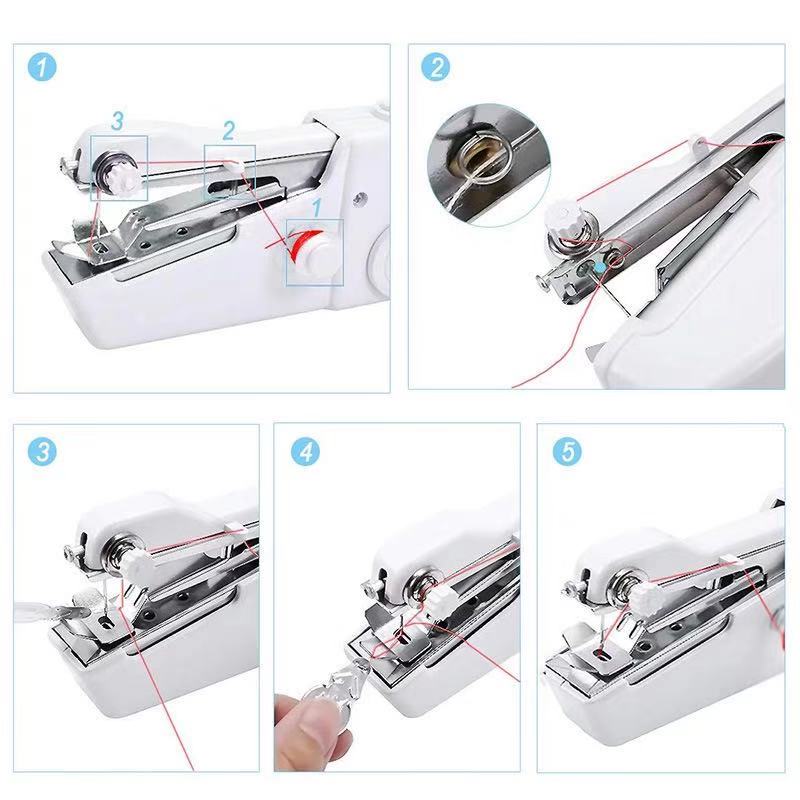 1
3
2
1
2
3
4
5