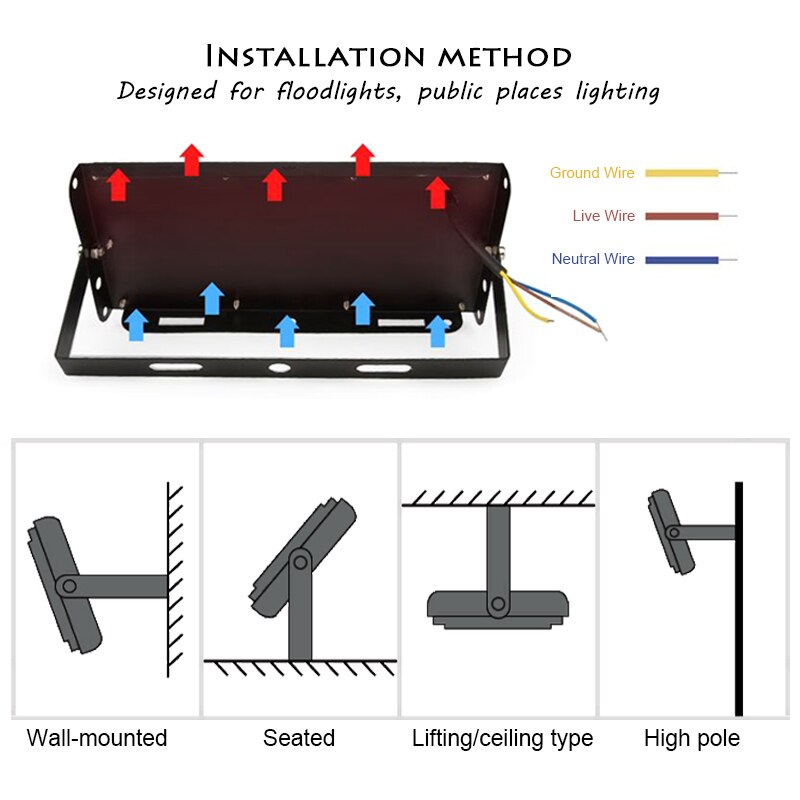 INSTALLATION METHOD
Designed for floodlights, public places lighting

Ground Wire
Live Wire
Neutral Wire

Wall-mounted
Seated
Lifting/ceiling type
High pole