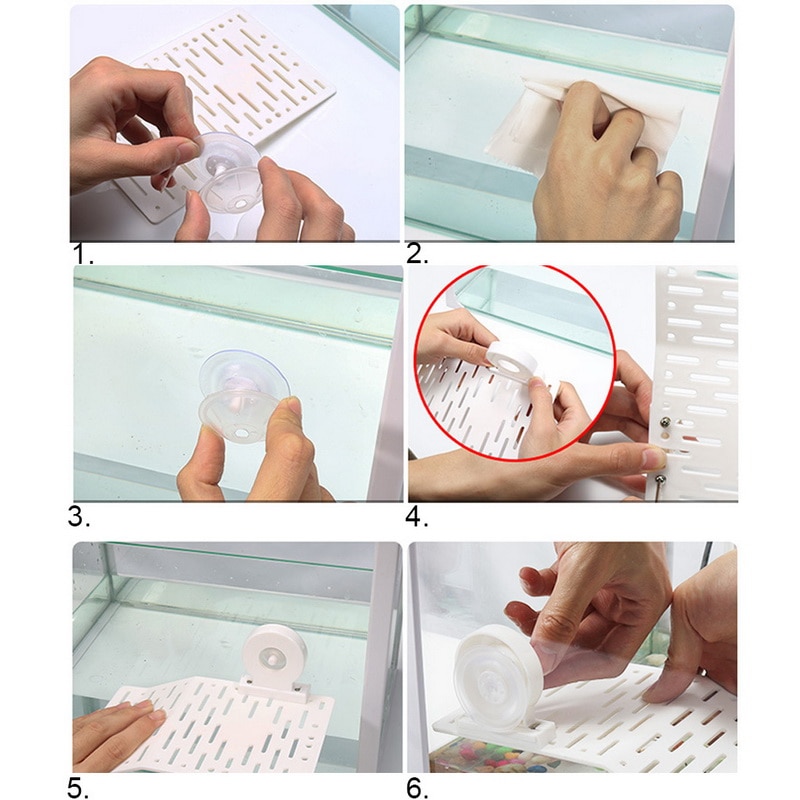 1.

2.

3.

4.

5.

6.