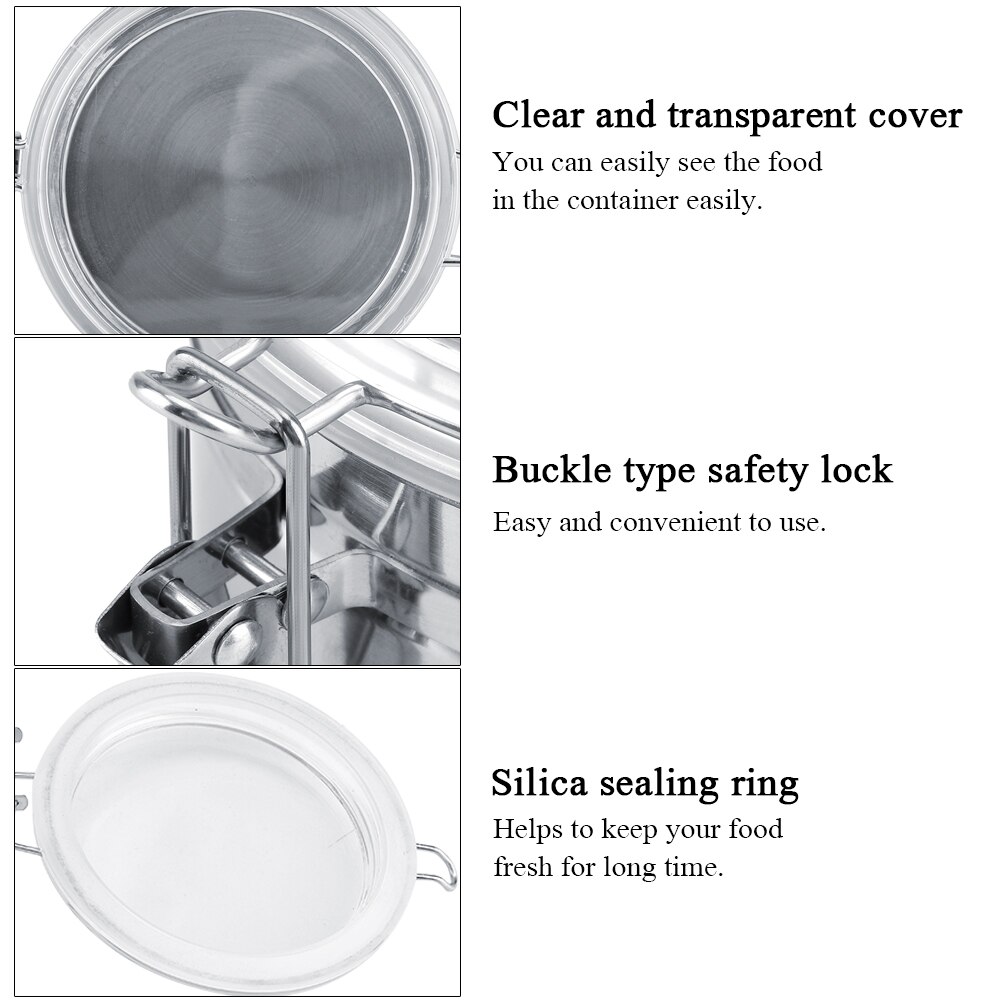 Clear and transparent cover
You can easily see the food in the container easily.

Buckle type safety lock
Easy and convenient to use.

Silica sealing ring
Helps to keep your food fresh for long time.