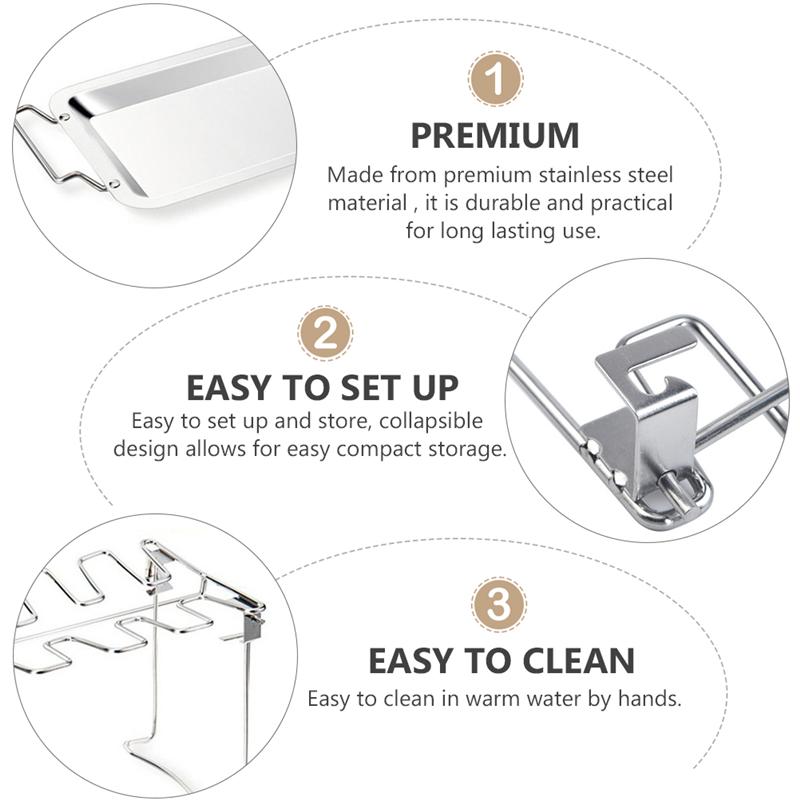 1

PREMIUM

Made from premium stainless steel material , it is durable and practical for long lasting use.

2

EASY TO SET UP

Easy to set up and store, collapsible design allows for easy compact storage.

3

EASY TO CLEAN

Easy to clean in warm water by hands.