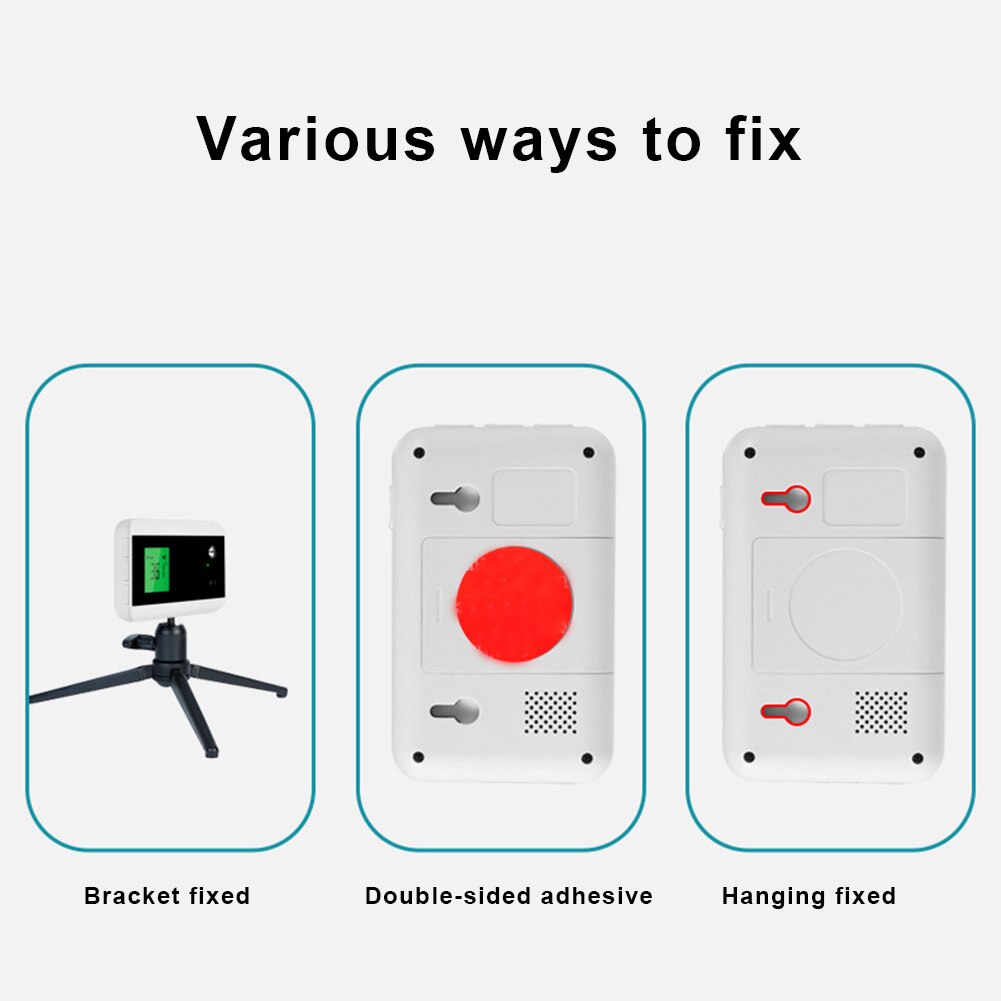 Various ways to fix

Bracket fixed

Double-sided adhesive

Hanging fixed