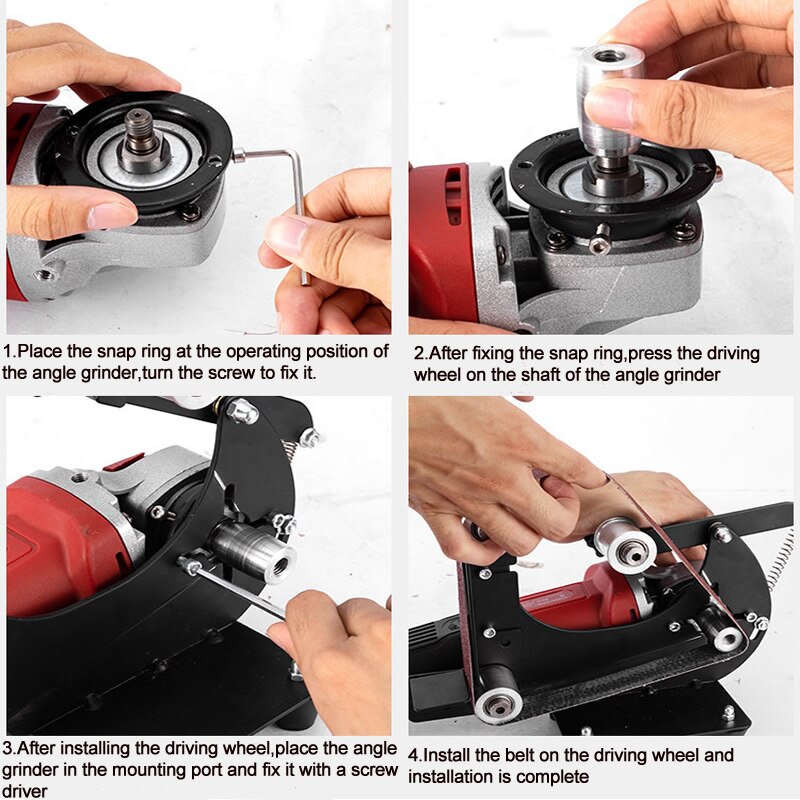 1.Place the snap ring at the operating position of the angle grinder,turn the screw to fix it.

2.After fixing the snap ring,press the driving wheel on the shaft of the angle grinder

3.After installing the driving wheel,place the angle grinder in the mounting port and fix it with a screw driver

4.Install the belt on the driving wheel and installation is complete