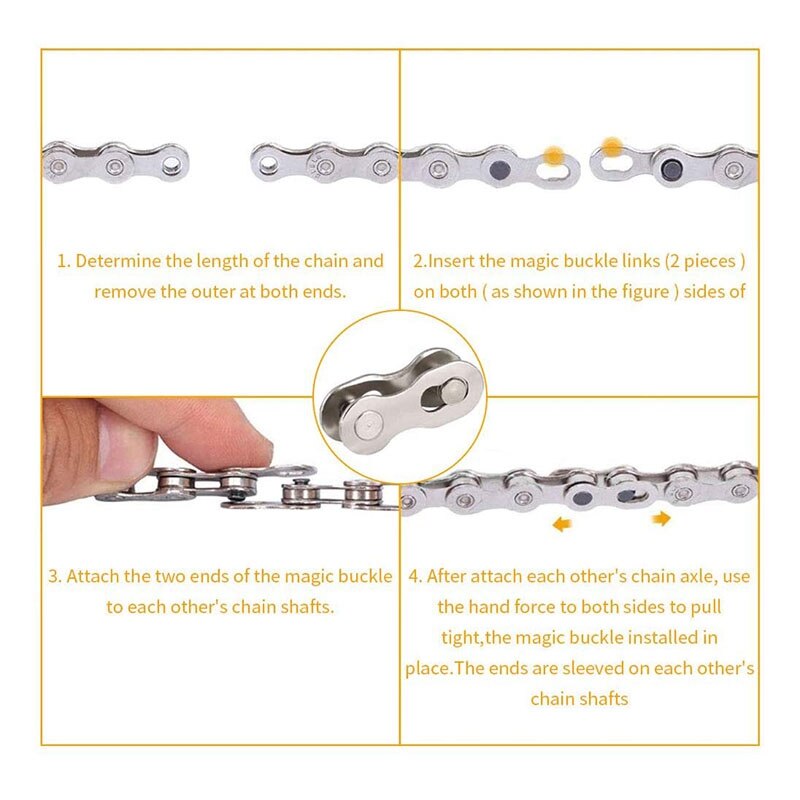 1. Determine the length of the chain and remove the outer at both ends.

2.Insert the magic buckle links (2 pieces ) on both ( as shown in the figure ) sides of

3. Attach the two ends of the magic buckle to each other's chain shafts.

4. After attach each other's chain axle, use the hand force to both sides to pull tight,the magic buckle installed in place.The ends are sleeved on each other's chain shafts