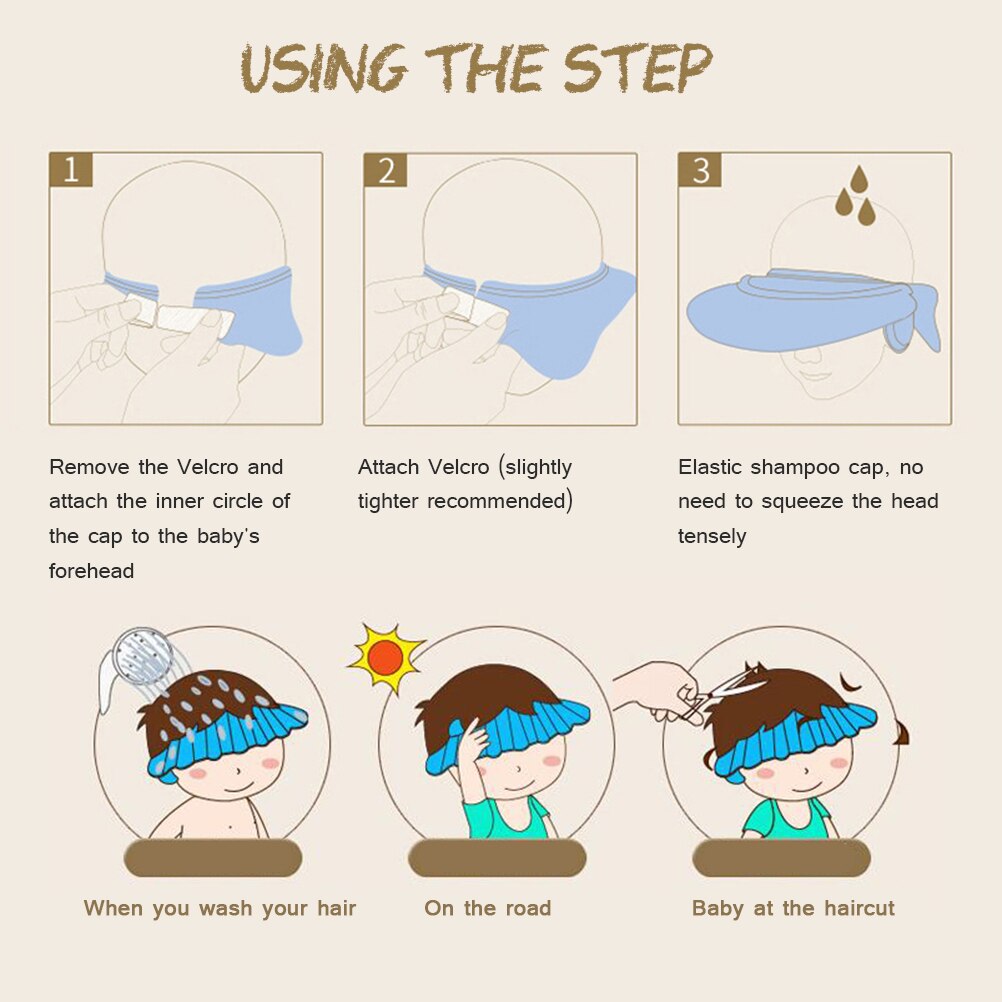 USING THE STEP

1

Remove the Velcro and attach the inner circle of the cap to the baby's forehead

2

Attach Velcro (slightly tighter recommended)

3

Elastic shampoo cap, no need to squeeze the head tensely

When you wash your hair

On the road

Baby at the haircut