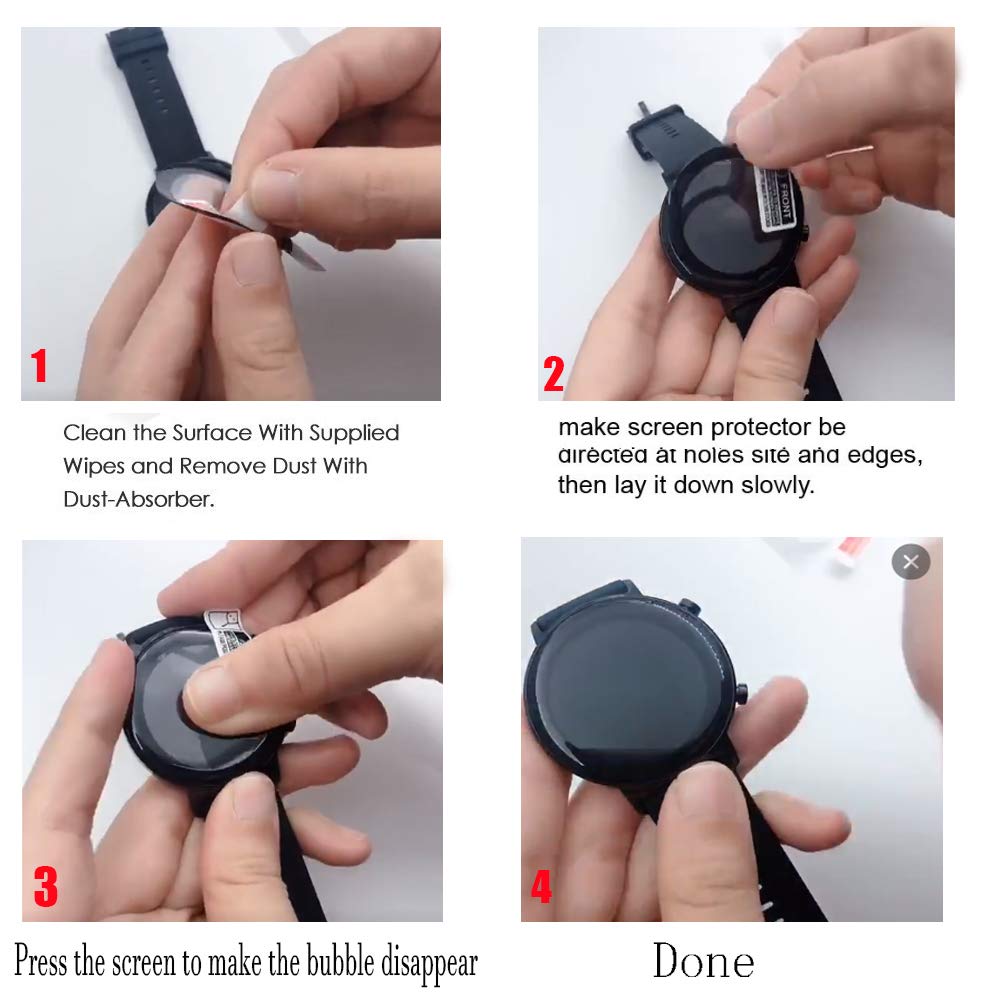 1

Clean the Surface With Supplied Wipes and Remove Dust With Dust-Absorber.

FRONT

2

make screen protector be directed at holes site and edges, then lay it down slowly.

3

Press the screen to make the bubble disappear

4

Done