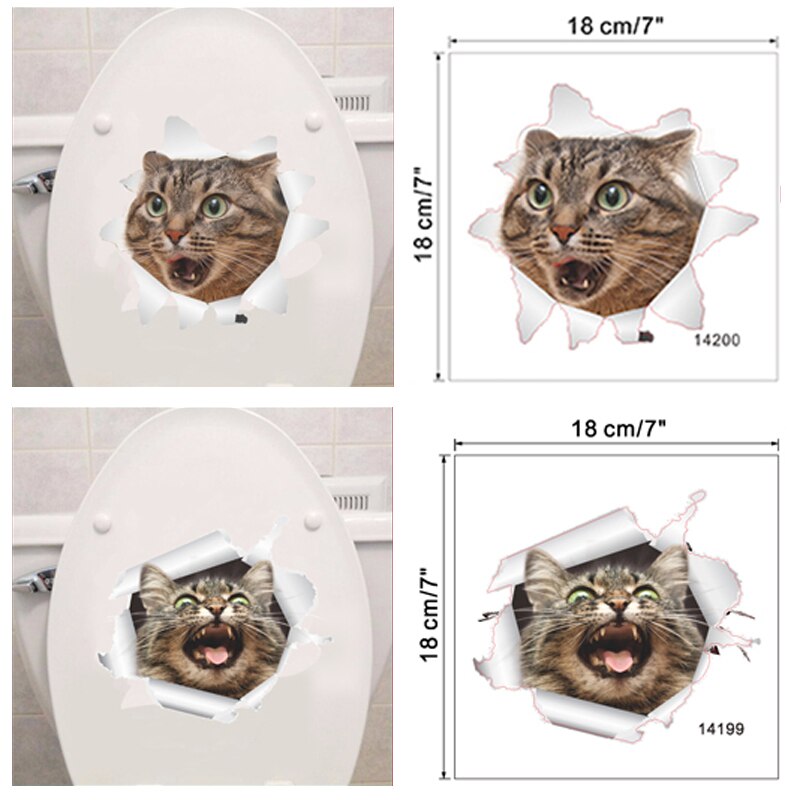 18 cm/7"

18 cm/7"

14200

18 cm/7"

18 cm/7"

14199