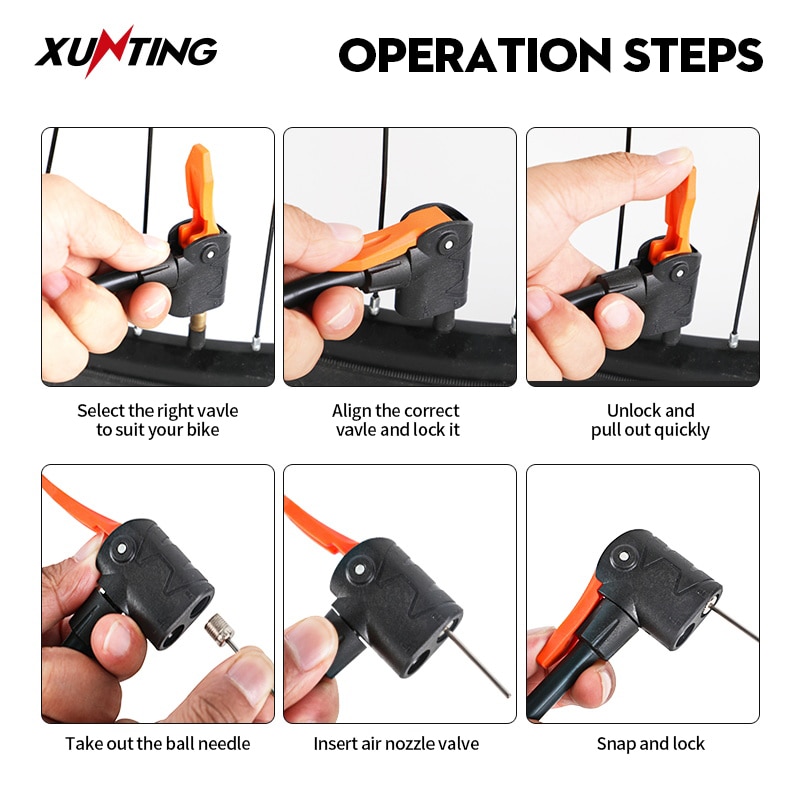 XUNTING

OPERATION STEPS

Select the right vavle to suit your bike

Align the correct vavle and lock it

Unlock and pull out quickly

Take out the ball needle

Insert air nozzle valve

Snap and lock