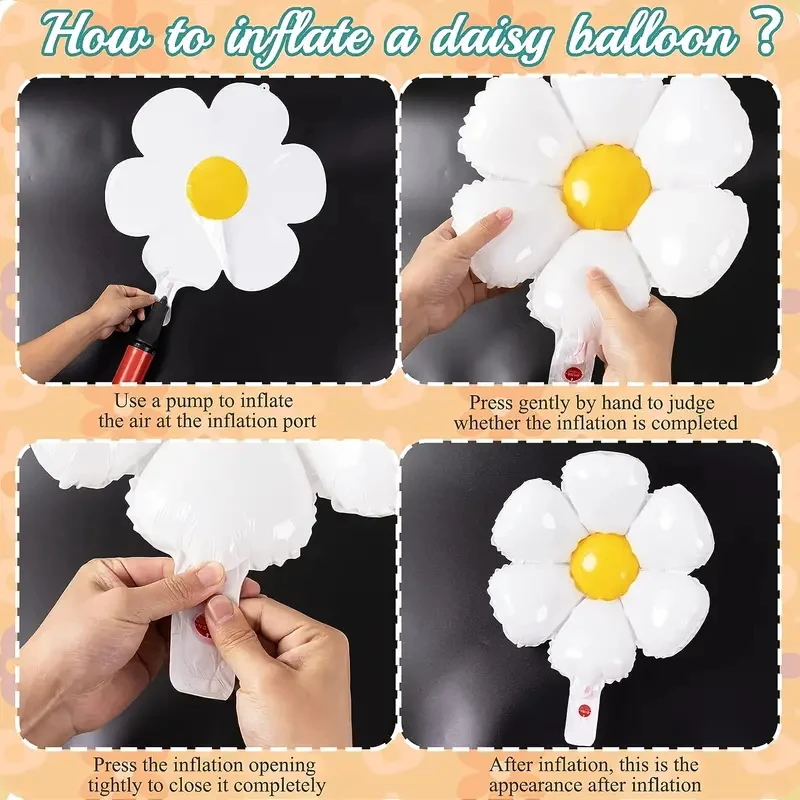 How to inflate a daisy balloon ?

Use a pump to inflate the air at the inflation port

Press gently by hand to judge whether the inflation is completed

Press the inflation opening tightly to close it completely

After inflation, this is the appearance after inflation