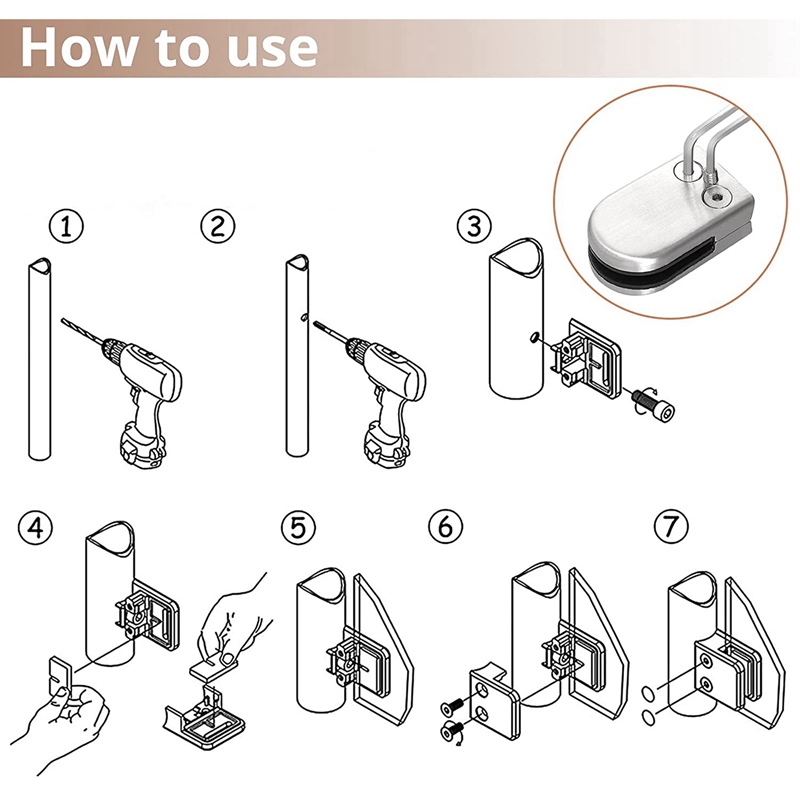 How to use

①

②

③

④

⑤

⑥

⑦