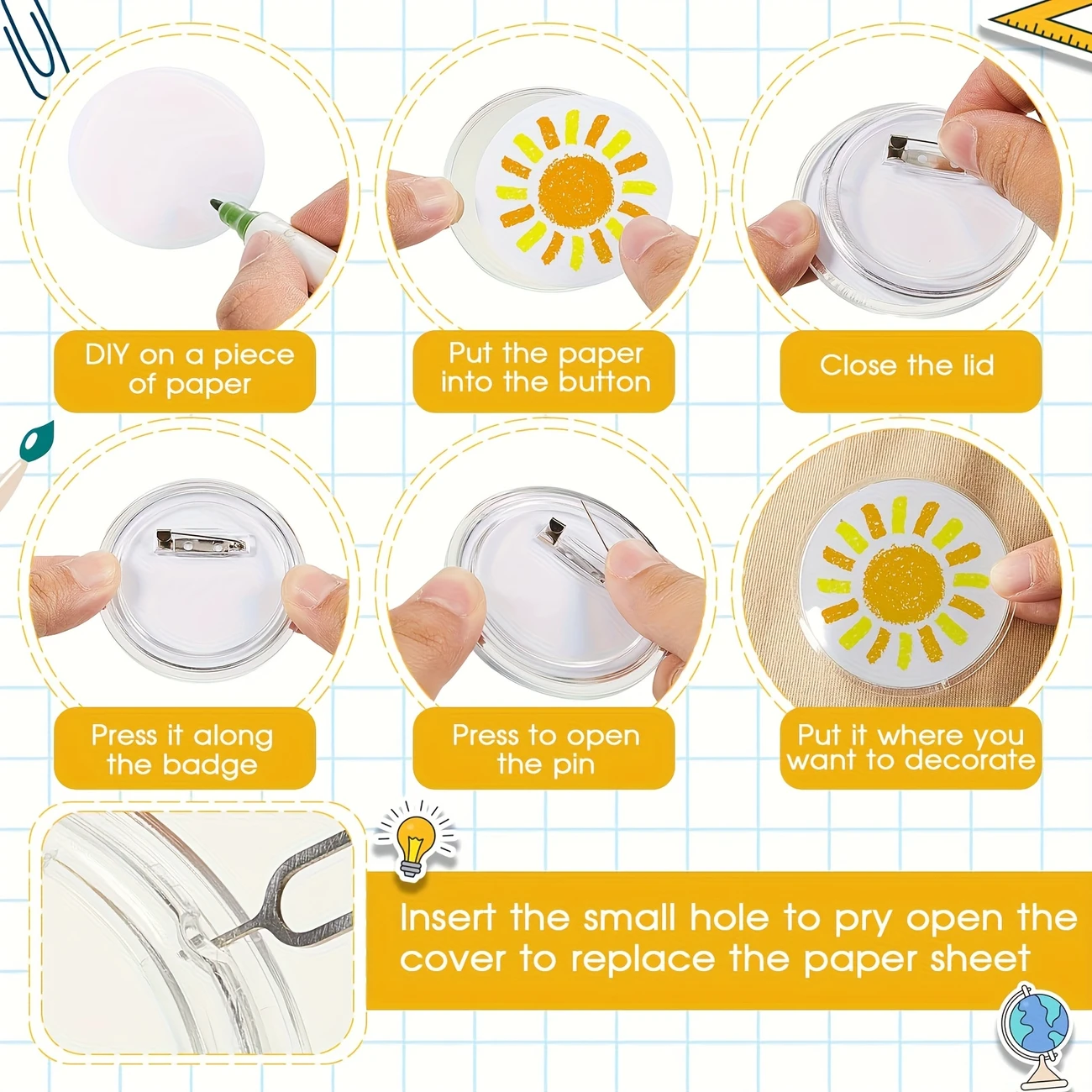 DIY on a piece of paper

Put the paper into the button

Close the lid

Press it along the badge

Press to open the pin

Put it where you want to decorate

Insert the small hole to pry open the cover to replace the paper sheet