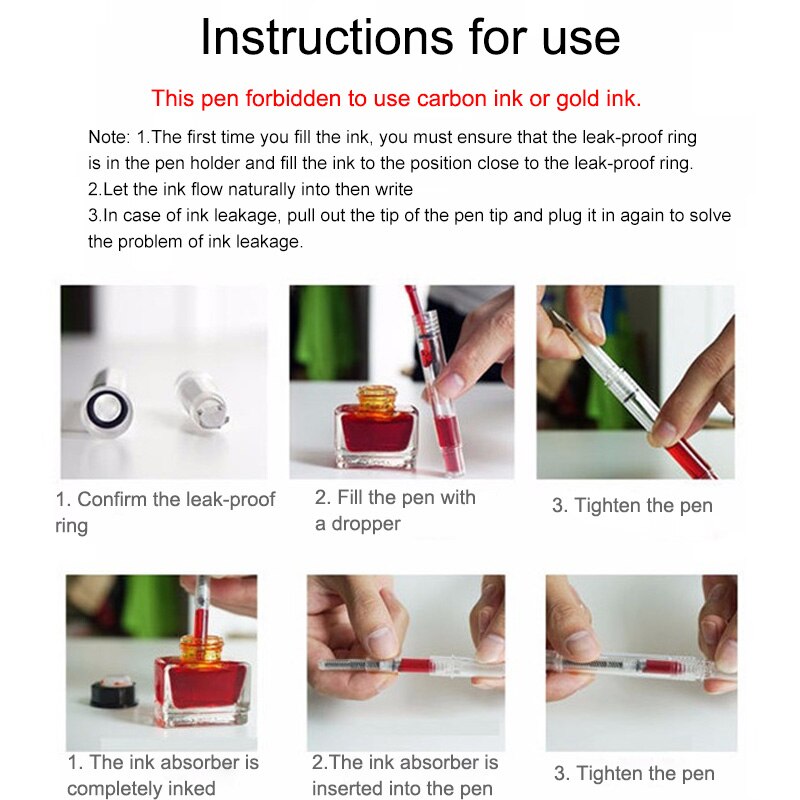 Instructions for use

This pen forbidden to use carbon ink or gold ink.

Note: 1.The first time you fill the ink, you must ensure that the leak-proof ring is in the pen holder and fill the ink to the position close to the leak-proof ring.
2.Let the ink flow naturally into then write
3.In case of ink leakage, pull out the tip of the pen tip and plug it in again to solve the problem of ink leakage.

1. Confirm the leak-proof ring

2. Fill the pen with a dropper

3. Tighten the pen

1. The ink absorber is completely inked

2.The ink absorber is inserted into the pen

3. Tighten the pen