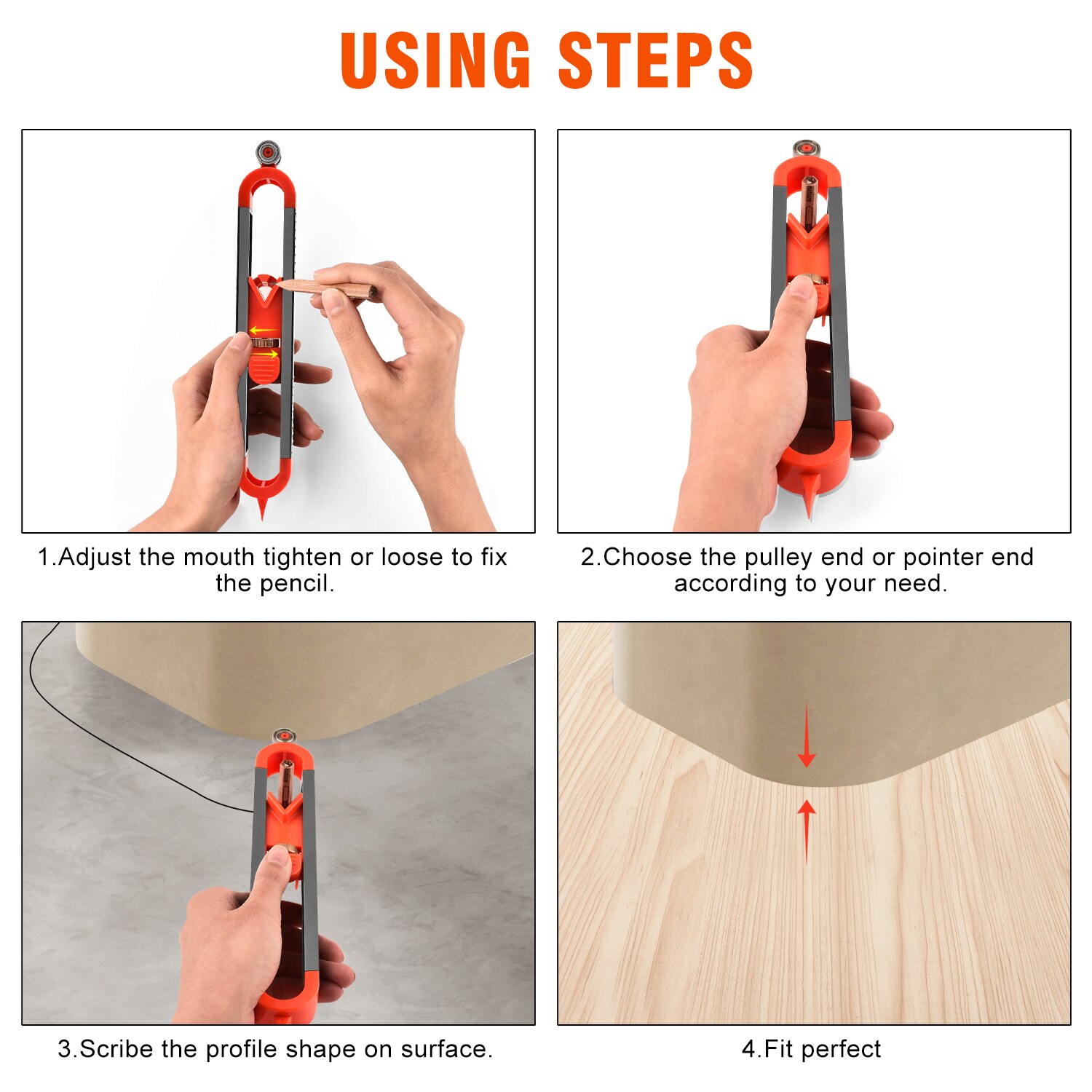 USING STEPS

1.Adjust the mouth tighten or loose to fix the pencil.

2.Choose the pulley end or pointer end according to your need.

3.Scribe the profile shape on surface.

4.Fit perfect