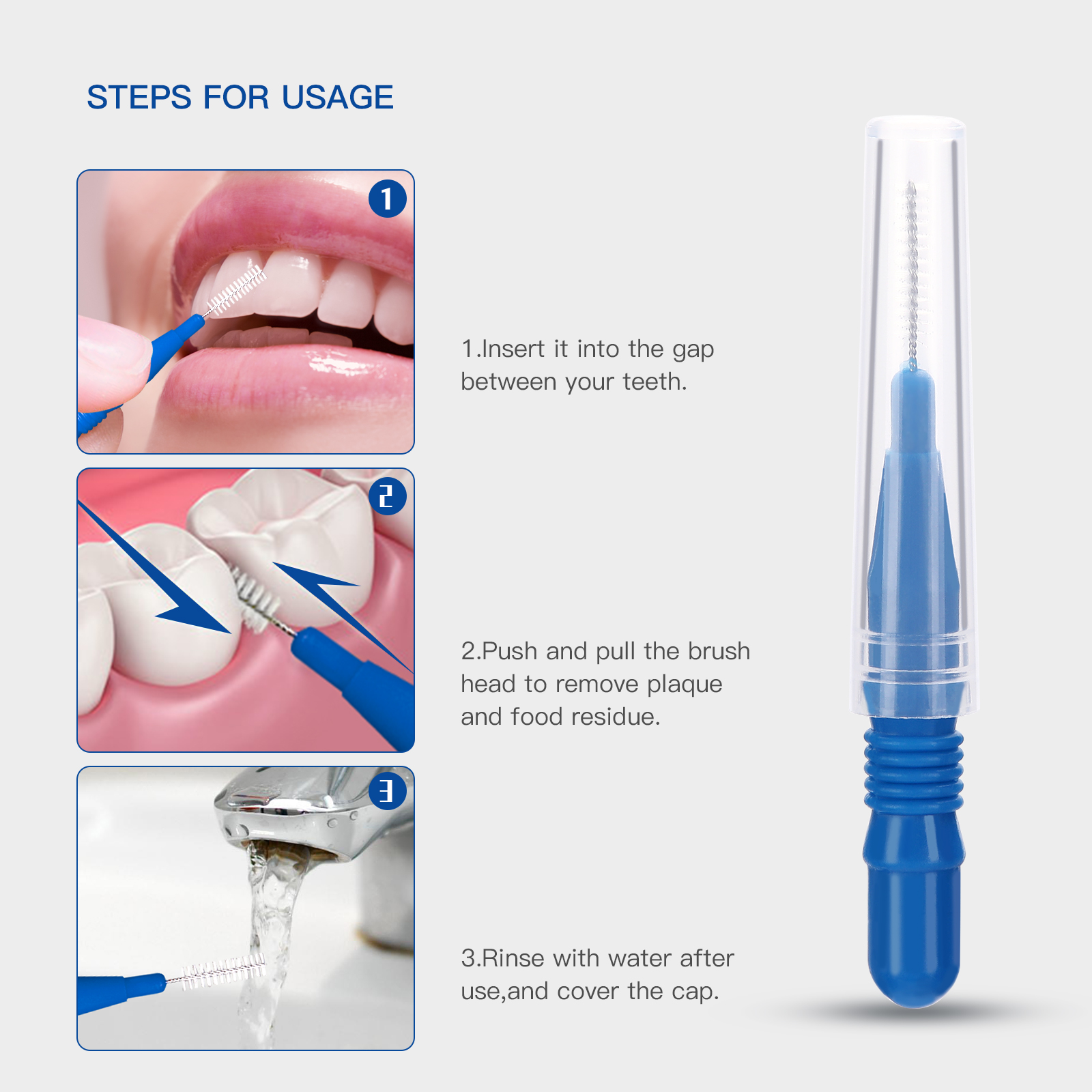 STEPS FOR USAGE

1

1.Insert it into the gap between your teeth.

2

2.Push and pull the brush head to remove plaque and food residue.

3

3.Rinse with water after use,and cover the cap.