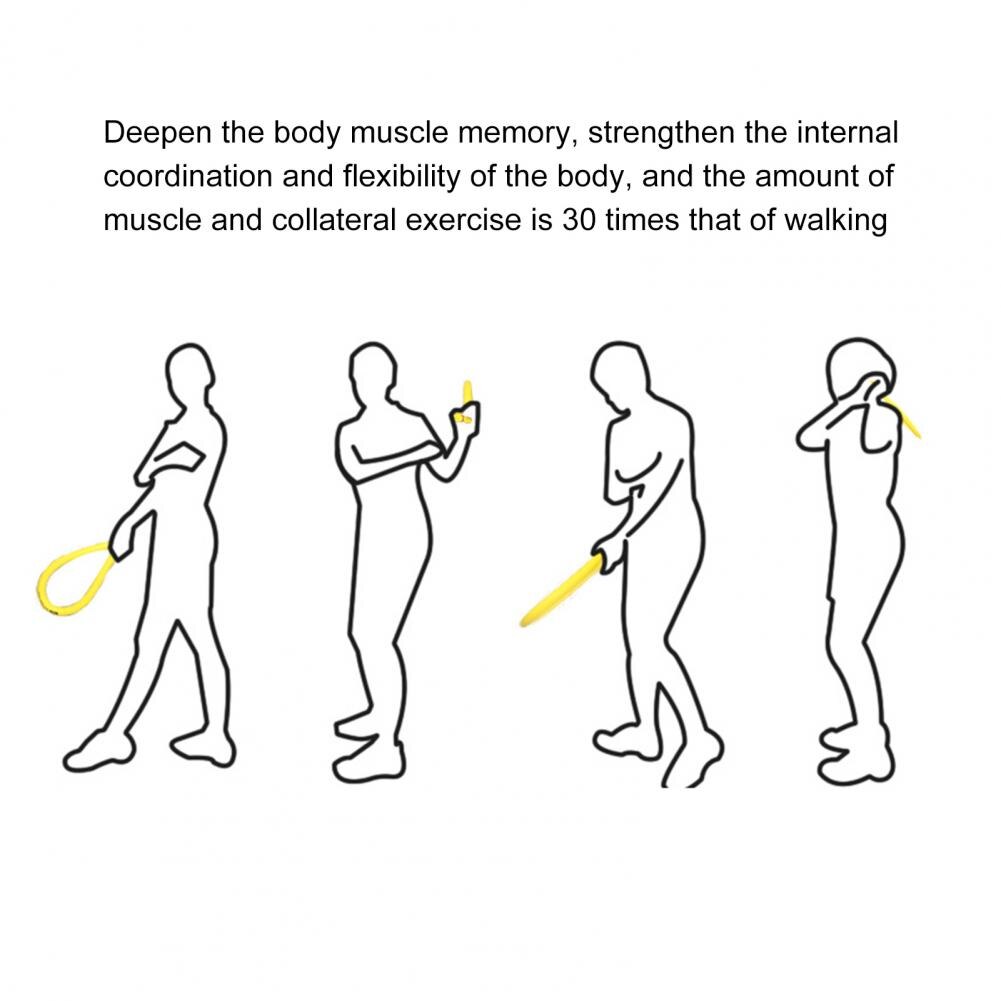 Deepen the body muscle memory, strengthen the internal coordination and flexibility of the body, and the amount of muscle and collateral exercise is 30 times that of walking