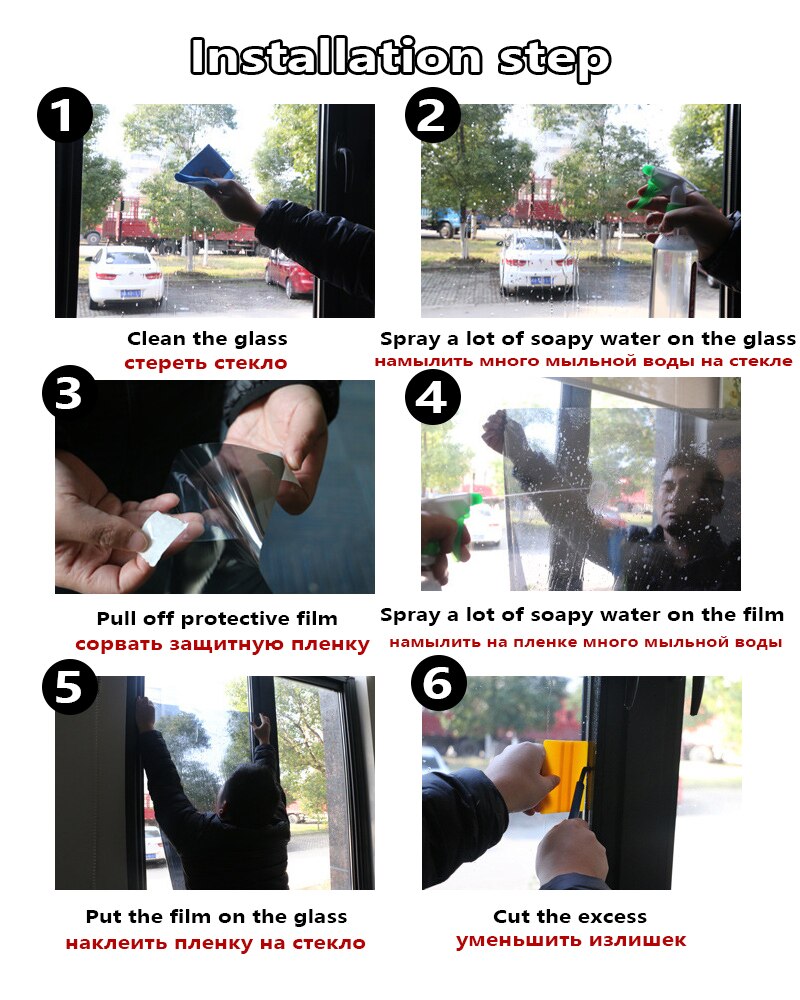 Installation step

1

Clean the glass
стереть стекло

2

Spray a lot of soapy water on the glass
намылить много мыльной воды на стекле

3

Pull off protective film
сорвать защитную пленку

4

Spray a lot of soapy water on the film
намылить на пленке много мыльной воды

5

Put the film on the glass
наклеить пленку на стекло

6

Cut the excess
уменьшить излишек