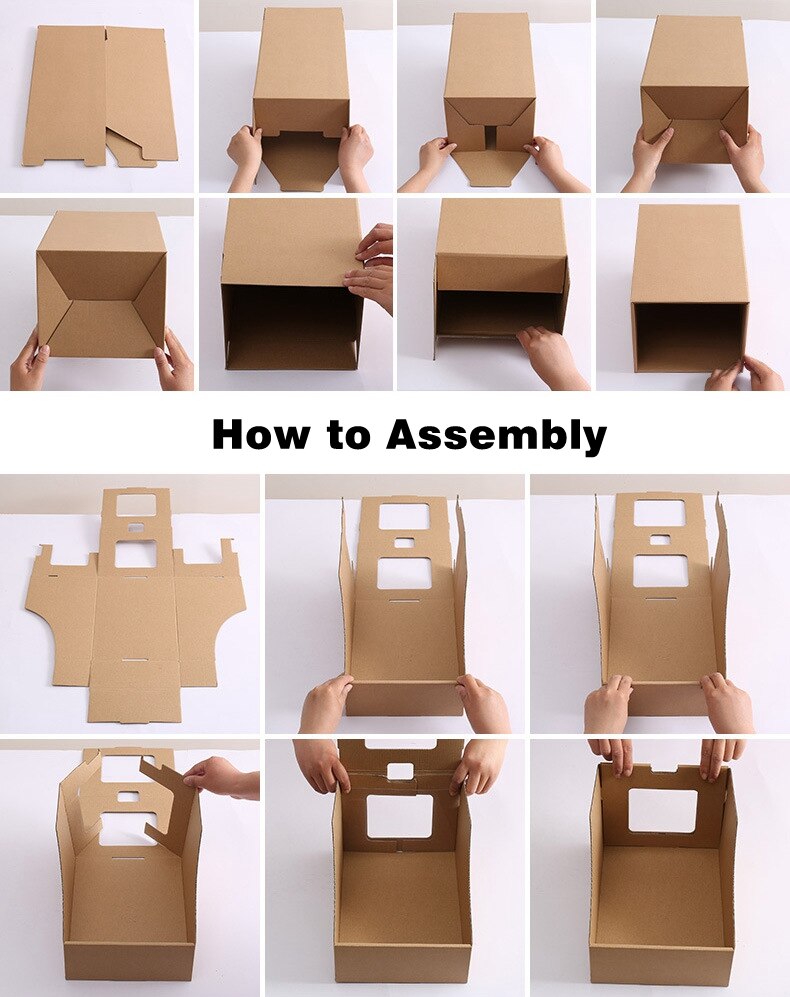 How to Assembly