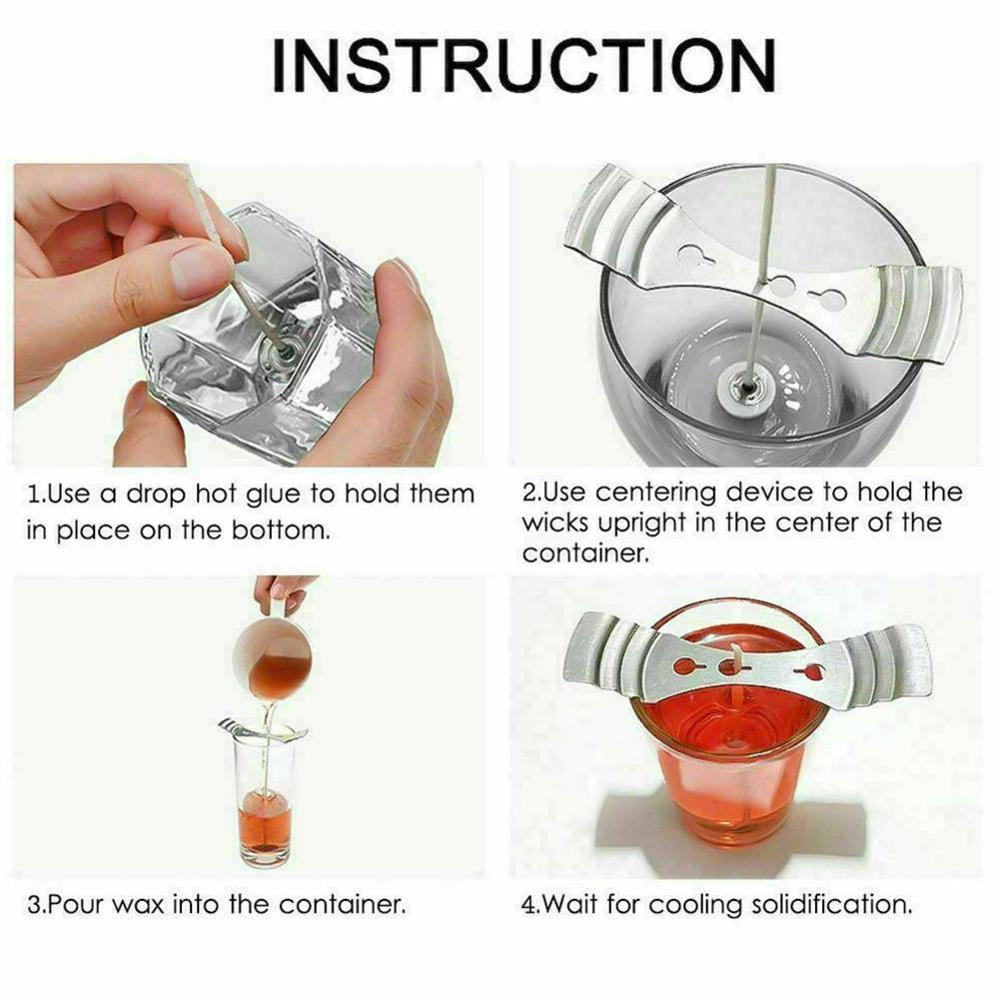 INSTRUCTION

1.Use a drop hot glue to hold them in place on the bottom.

2.Use centering device to hold the wicks upright in the center of the container.

3.Pour wax into the container.

4.Wait for cooling solidification.