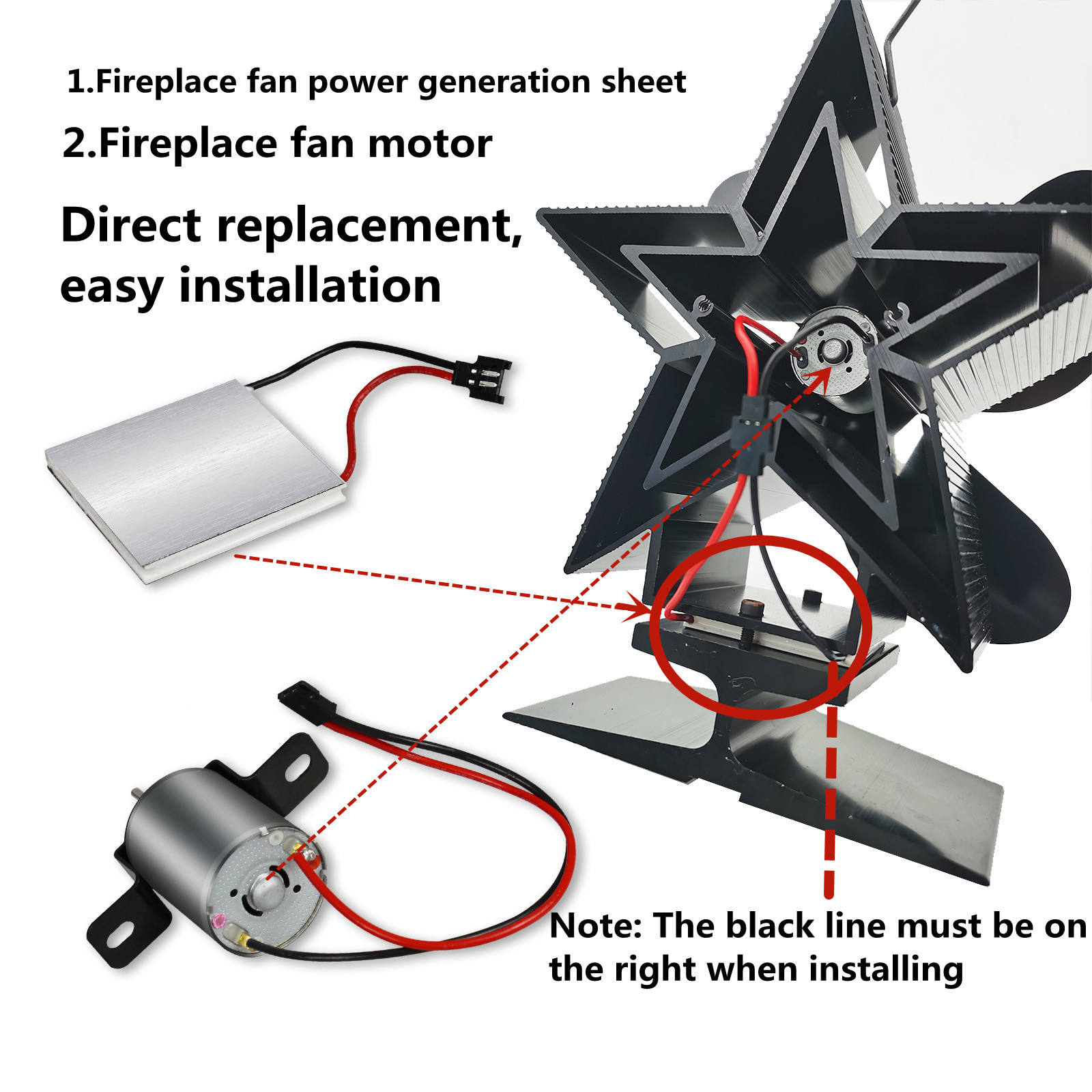 1.Fireplace fan power generation sheet

2.Fireplace fan motor

Direct replacement, easy installation

Note: The black line must be on the right when installing