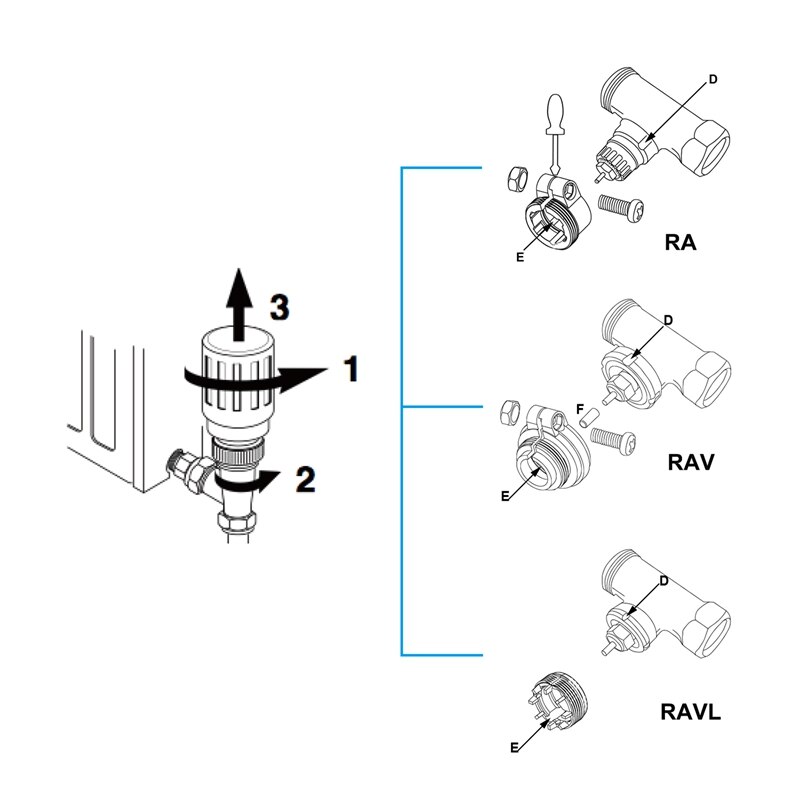 3
1
2
D
E
RA
D
F
E
RAV
D
E
RAVL