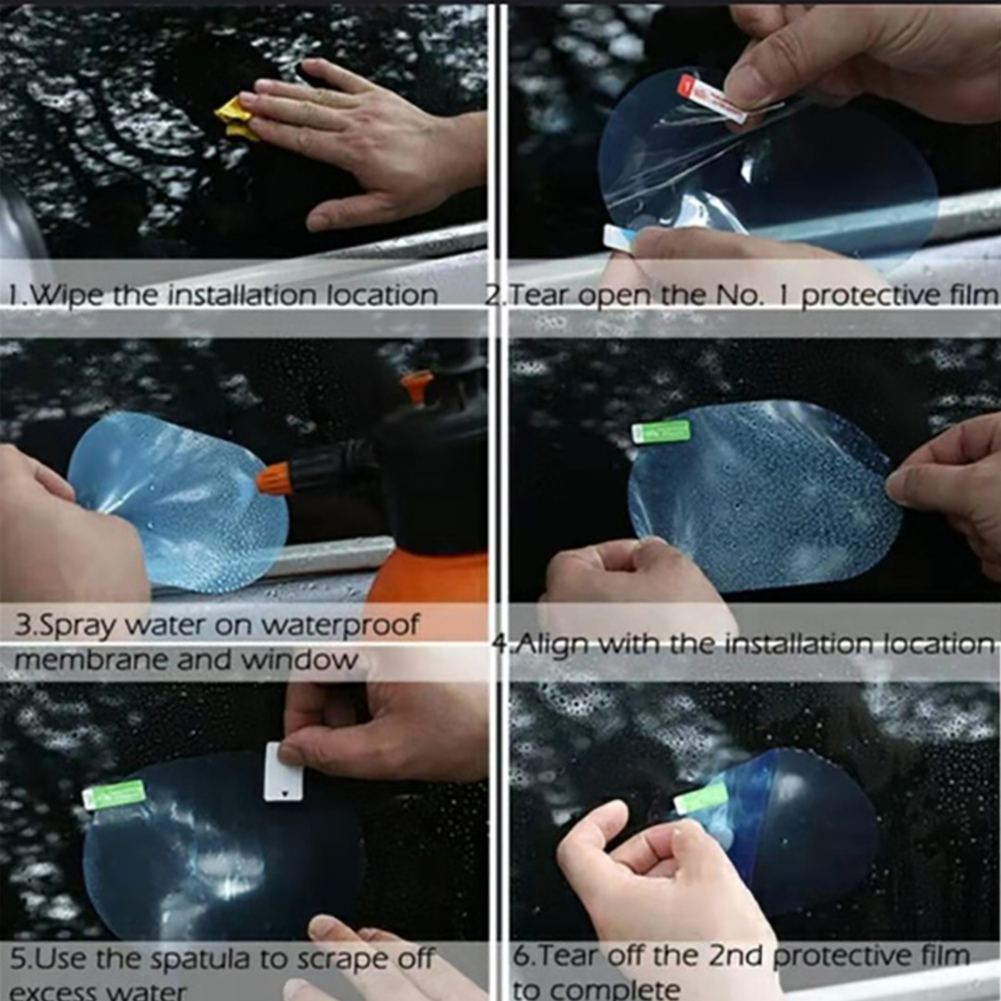 1.Wipe the installation location

2.Tear open the No. 1 protective film

3.Spray water on waterproof membrane and window

4.Align with the installation location

5.Use the spatula to scrape off excess water

6.Tear off the 2nd protective film to complete