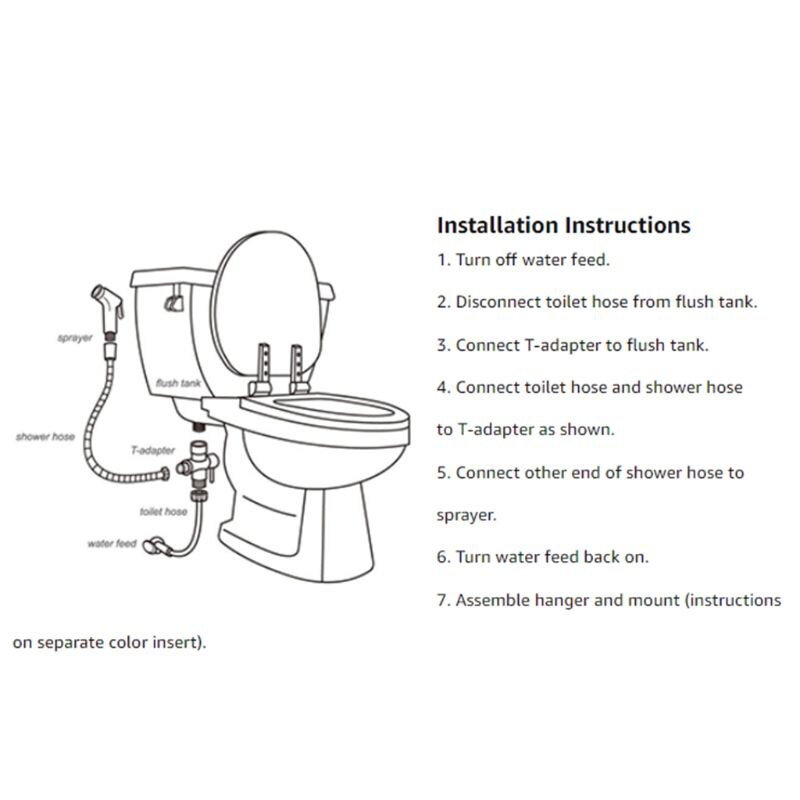 sprayer

flush tank

shower hose

T-adapter

toilet hose

water feed

Installation Instructions

1. Turn off water feed.

2. Disconnect toilet hose from flush tank.

3. Connect T-adapter to flush tank.

4. Connect toilet hose and shower hose to T-adapter as shown.

5. Connect other end of shower hose to sprayer.

6. Turn water feed back on.

7. Assemble hanger and mount (instructions on separate color insert).