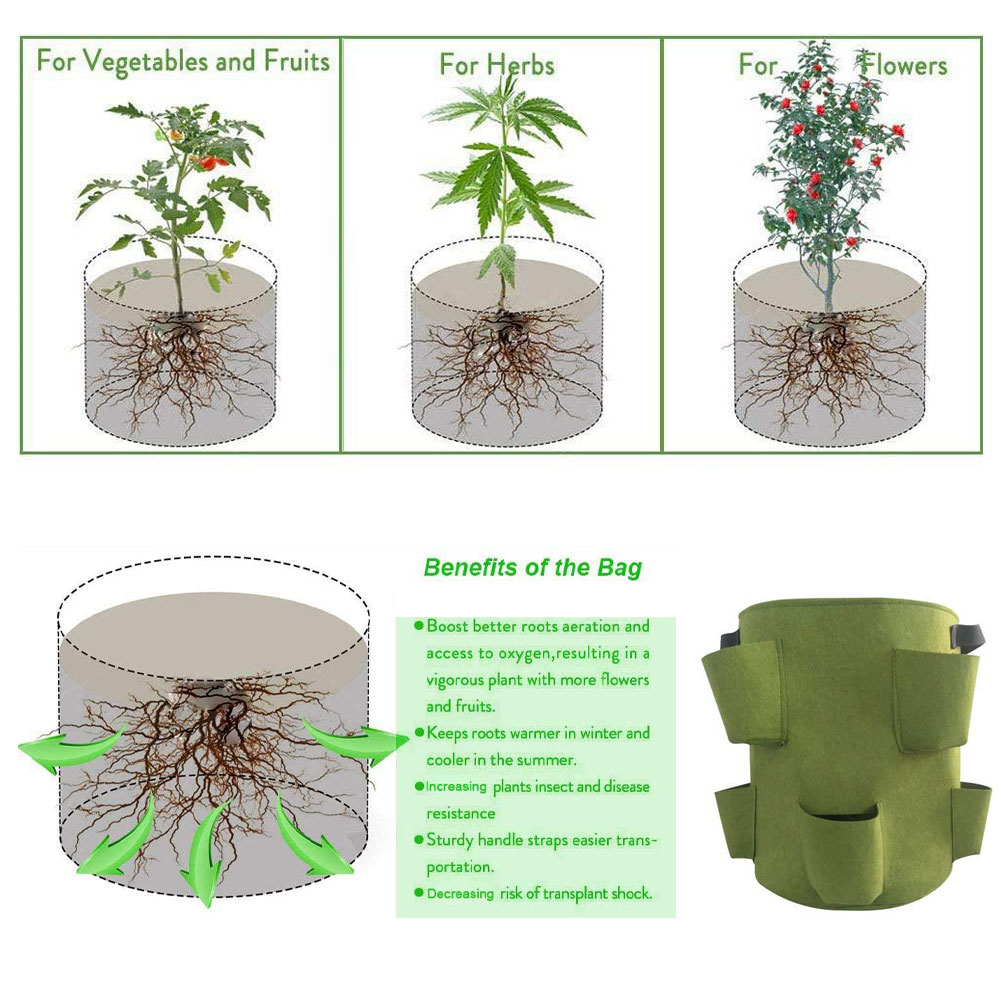 For Vegetables and Fruits

For Herbs

For Flowers

Benefits of the Bag

● Boost better roots aeration and access to oxygen,resulting in a vigorous plant with more flowers and fruits.

● Keeps roots warmer in winter and cooler in the summer.

● Increasing plants insect and disease resistance

● Sturdy handle straps easier transportation.

● Decreasing risk of transplant shock.