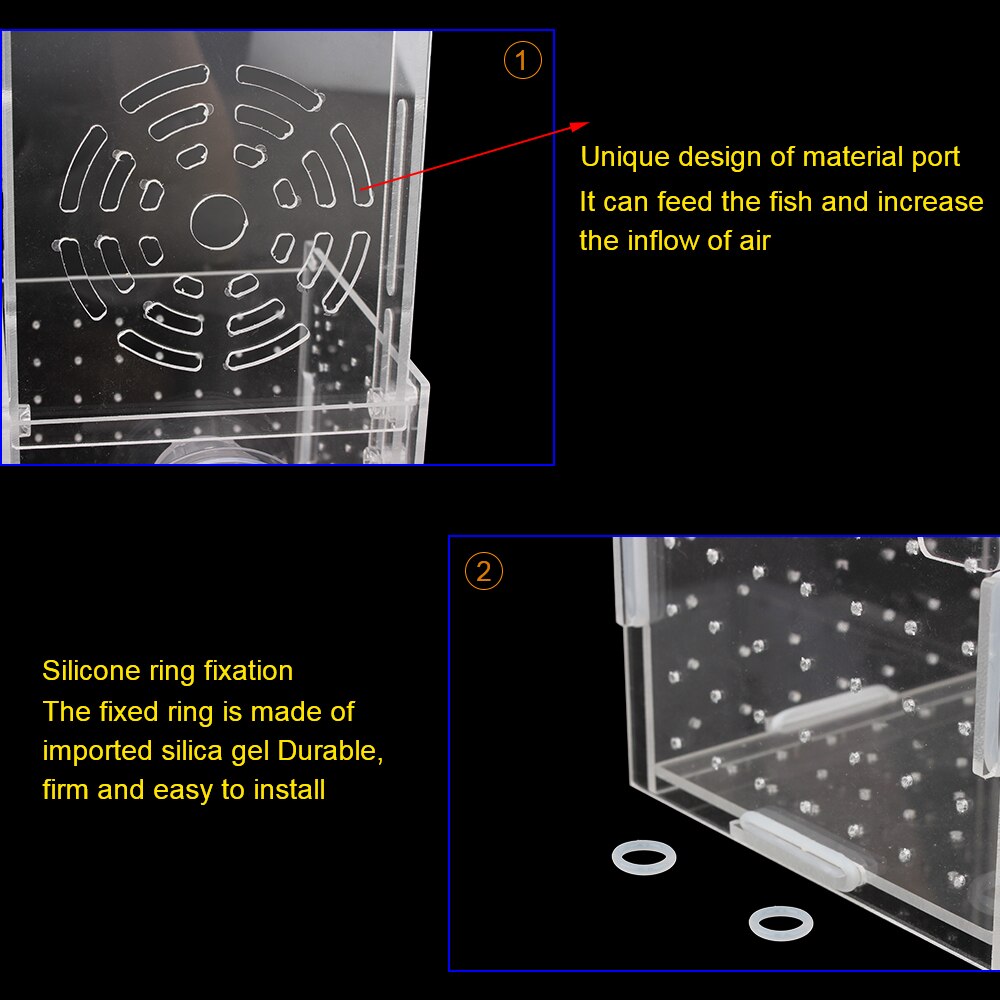 1

Unique design of material port
It can feed the fish and increase the inflow of air

2

Silicone ring fixation
The fixed ring is made of imported silica gel Durable, firm and easy to install