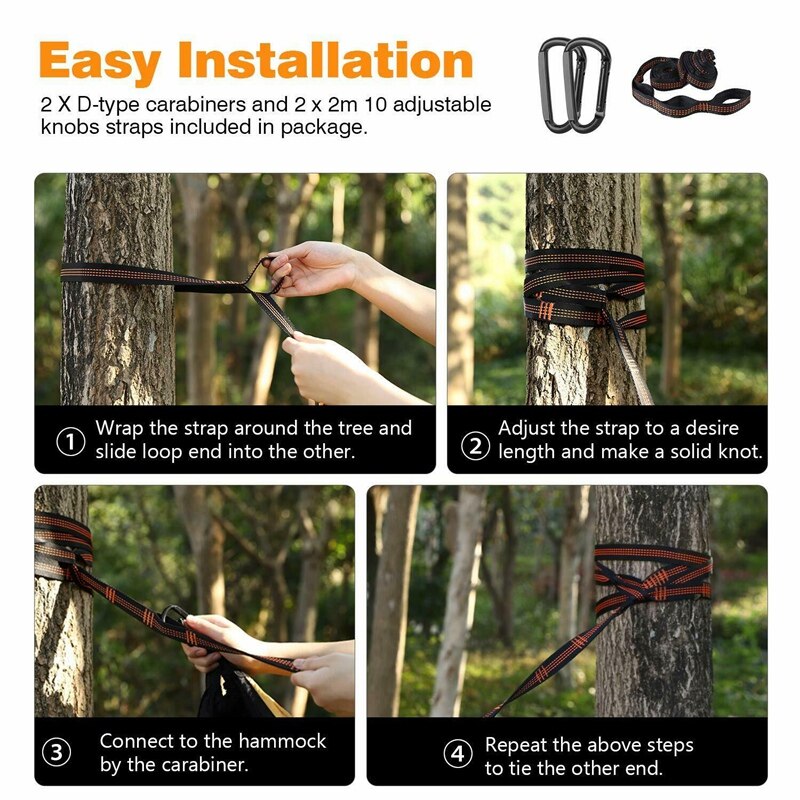 Easy Installation

2 X D-type carabiners and 2 x 2m 10 adjustable knobs straps included in package.

① Wrap the strap around the tree and slide loop end into the other.

② Adjust the strap to a desire length and make a solid knot.

③ Connect to the hammock by the carabiner.

④ Repeat the above steps to tie the other end.