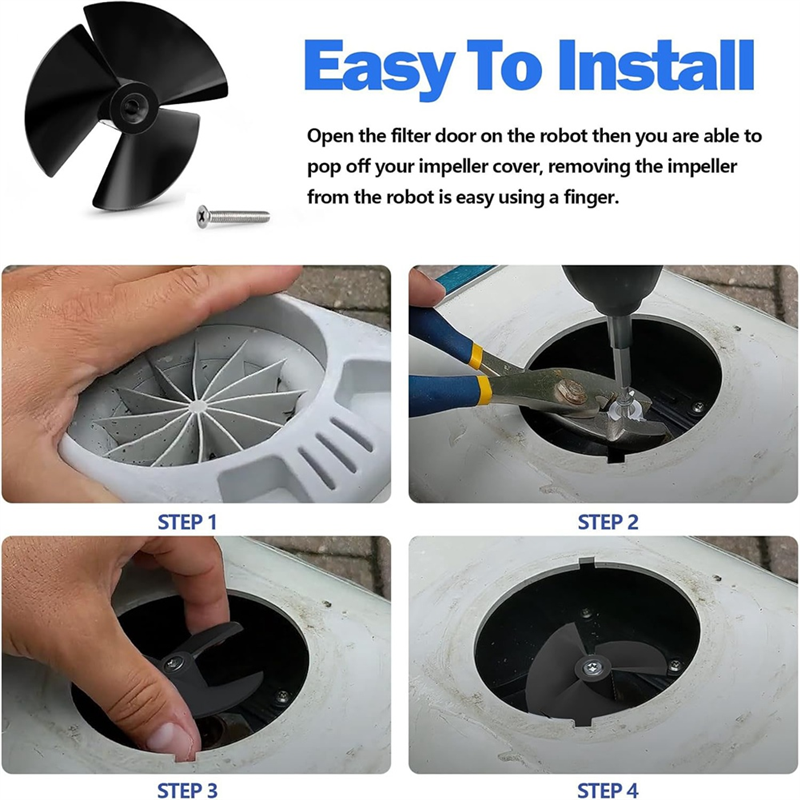 Easy To Install

Open the filter door on the robot then you are able to pop off your impeller cover, removing the impeller from the robot is easy using a finger.

STEP 1

STEP 2

STEP 3

STEP 4