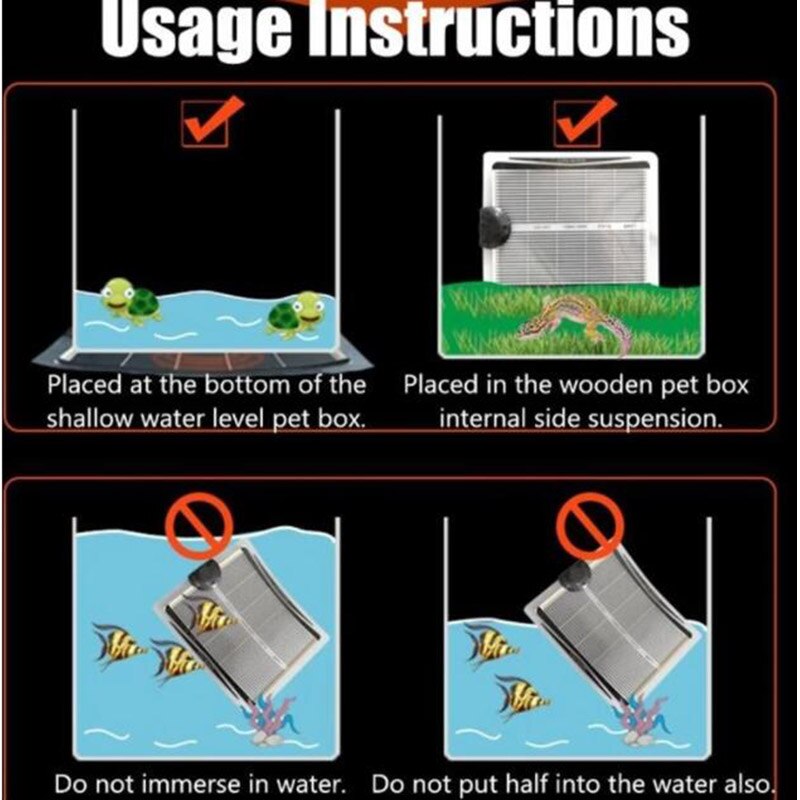 Usage Instructions

Placed at the bottom of the shallow water level pet box.

Placed in the wooden pet box internal side suspension.

Do not immerse in water.

Do not put half into the water also.