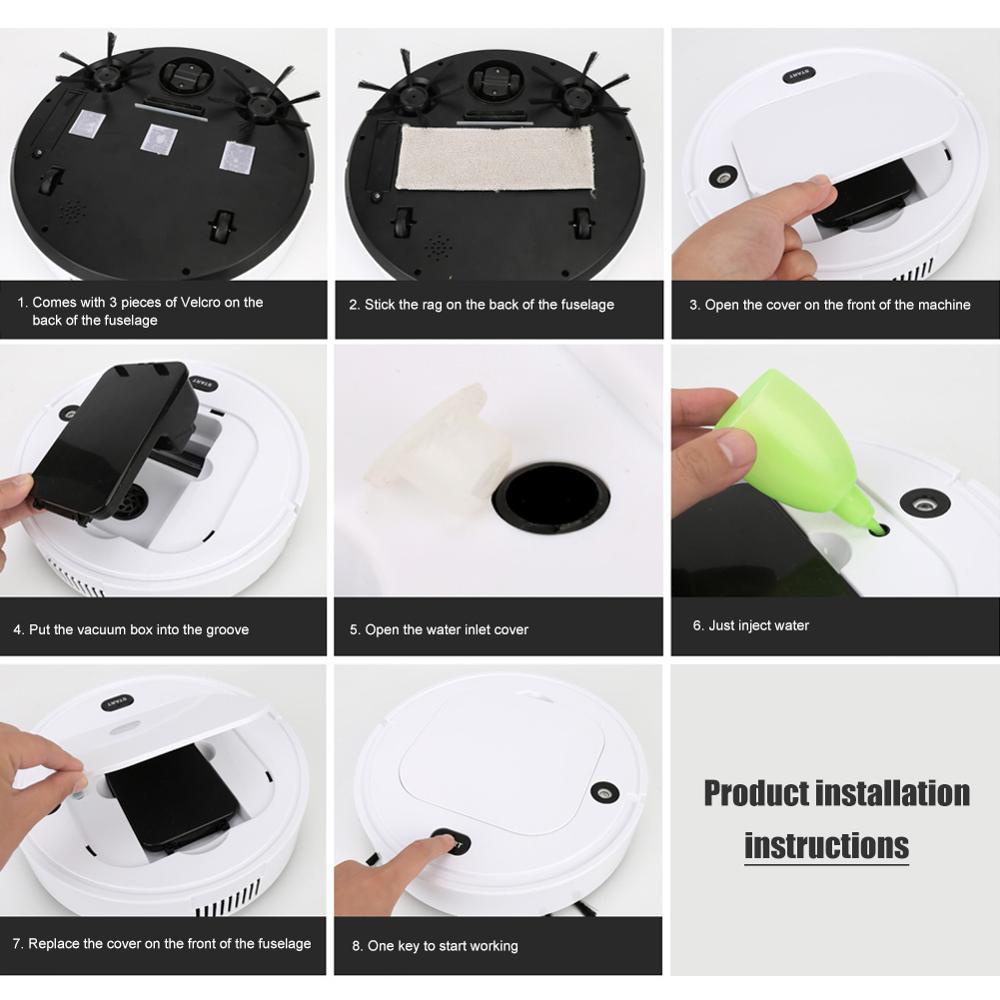 START

1. Comes with 3 pieces of Velcro on the back of the fuselage

2. Stick the rag on the back of the fuselage

3. Open the cover on the front of the machine

START

4. Put the vacuum box into the groove

5. Open the water inlet cover

6. Just inject water

START

7. Replace the cover on the front of the fuselage

8. One key to start working

Product installation instructions