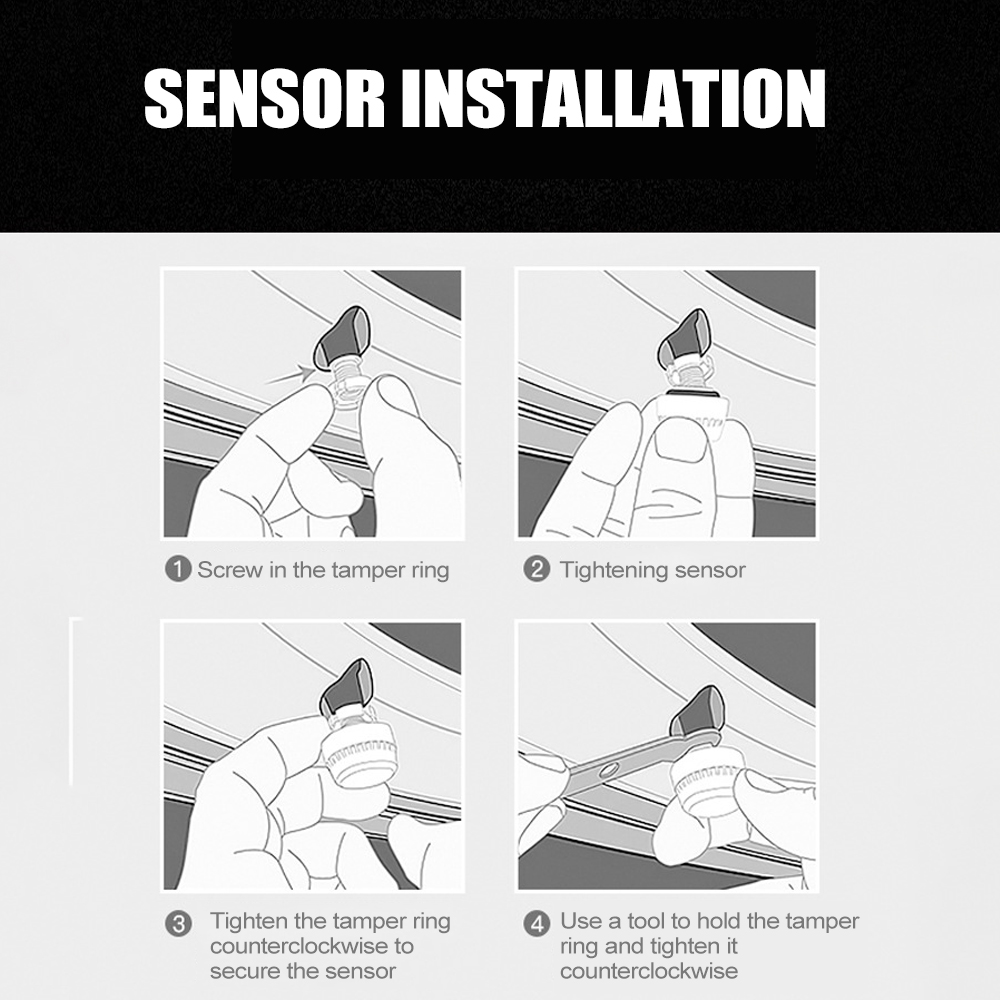 SENSOR INSTALLATION

1 Screw in the tamper ring

2 Tightening sensor

3 Tighten the tamper ring counterclockwise to secure the sensor

4 Use a tool to hold the tamper ring and tighten it counterclockwise