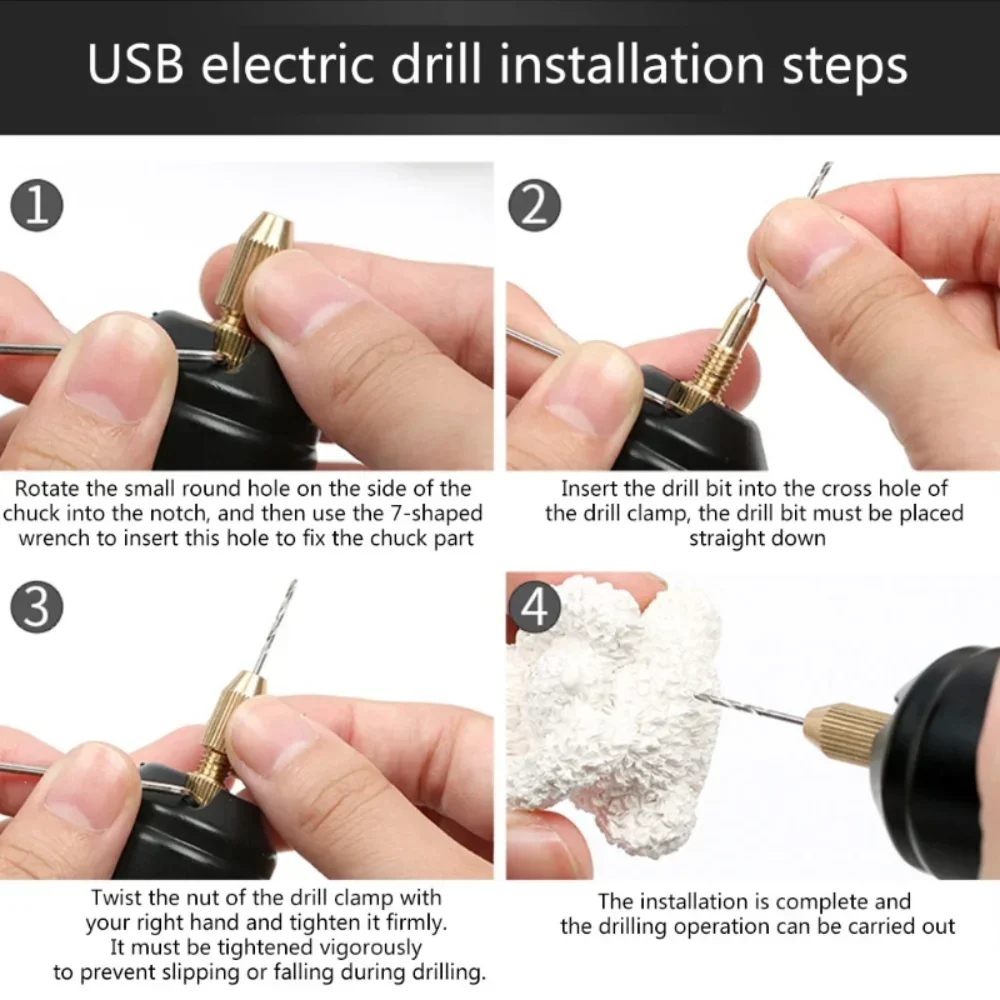 USB electric drill installation steps

1

Rotate the small round hole on the side of the chuck into the notch, and then use the 7-shaped wrench to insert this hole to fix the chuck part

2

Insert the drill bit into the cross hole of the drill clamp, the drill bit must be placed straight down

3

Twist the nut of the drill clamp with your right hand and tighten it firmly. It must be tightened vigorously to prevent slipping or falling during drilling.

4

The installation is complete and the drilling operation can be carried out