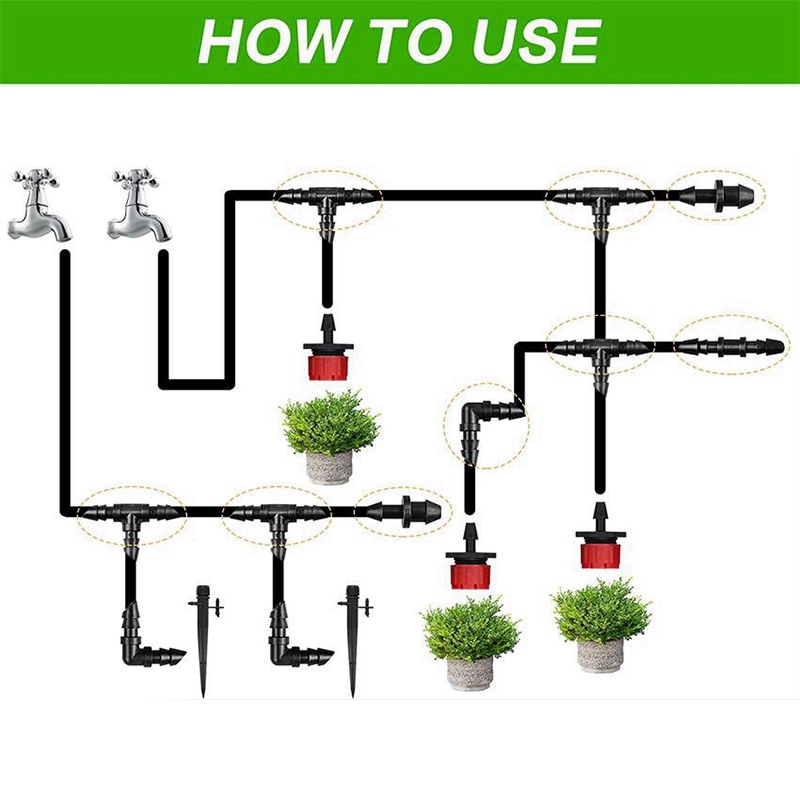 HOW TO USE