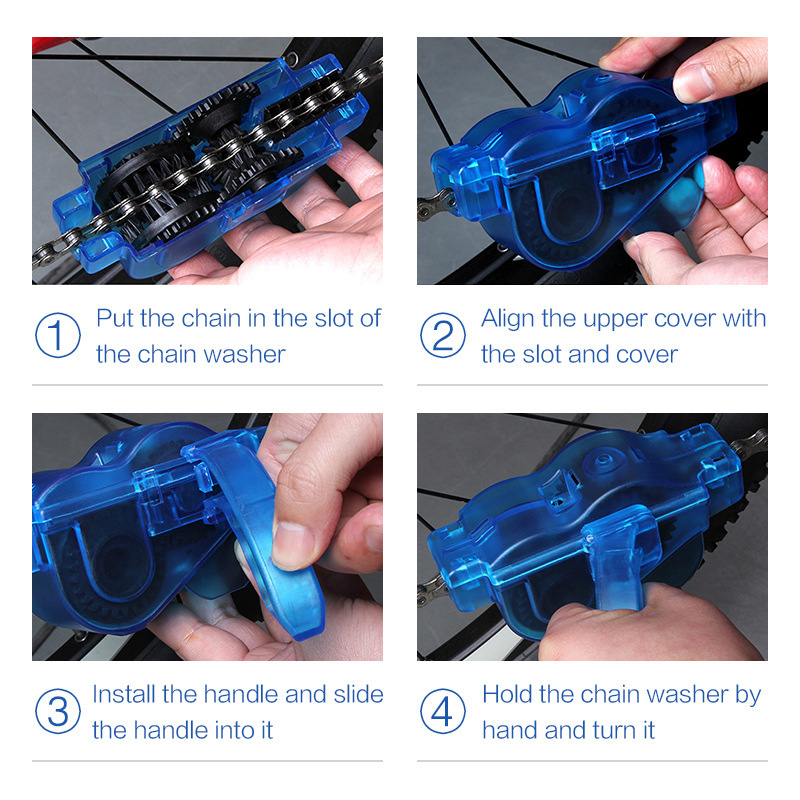 ① Put the chain in the slot of the chain washer

② Align the upper cover with the slot and cover

③ Install the handle and slide the handle into it

④ Hold the chain washer by hand and turn it