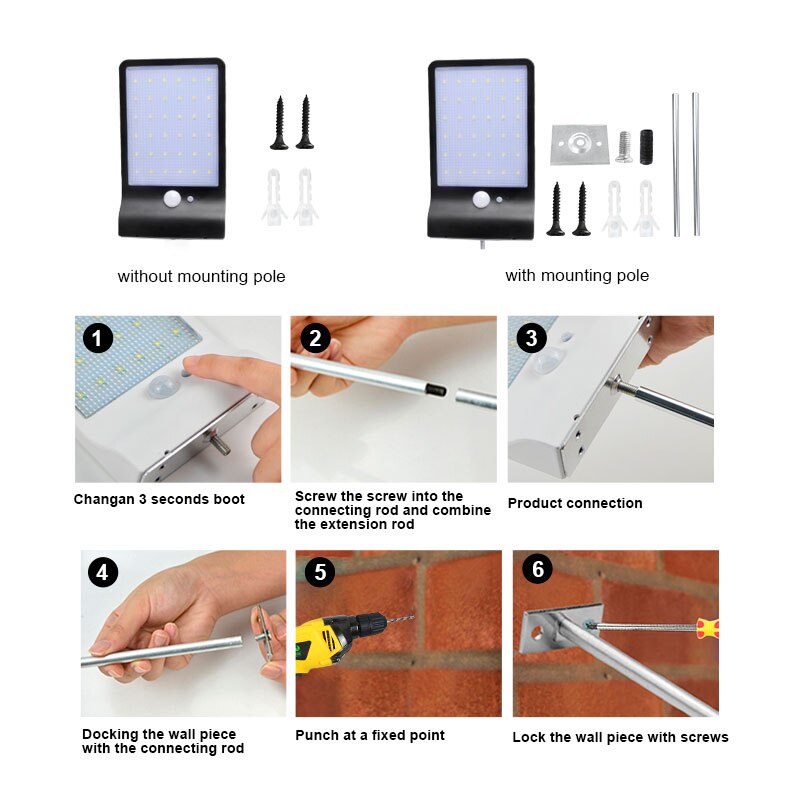 without mounting pole

with mounting pole

1
Changan 3 seconds boot

2
Screw the screw into the connecting rod and combine the extension rod

3
Product connection

4
Docking the wall piece with the connecting rod

5
Punch at a fixed point

6
Lock the wall piece with screws